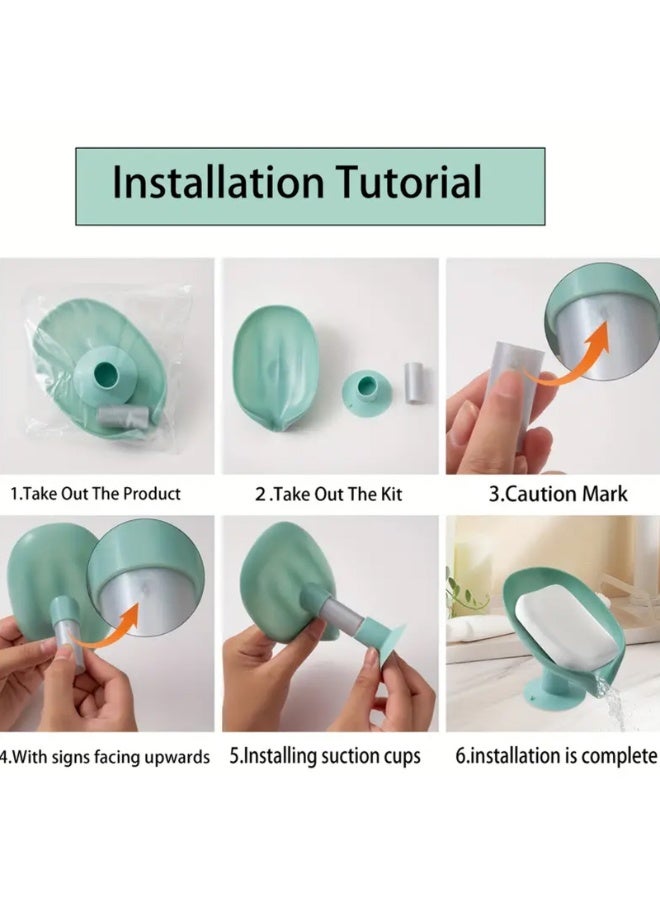 Installation Tutorial

1.Take Out The Product

2 .Take Out The Kit

3.Caution Mark

4.With signs facing upwards

5.Installing suction cups

6.installation is complete