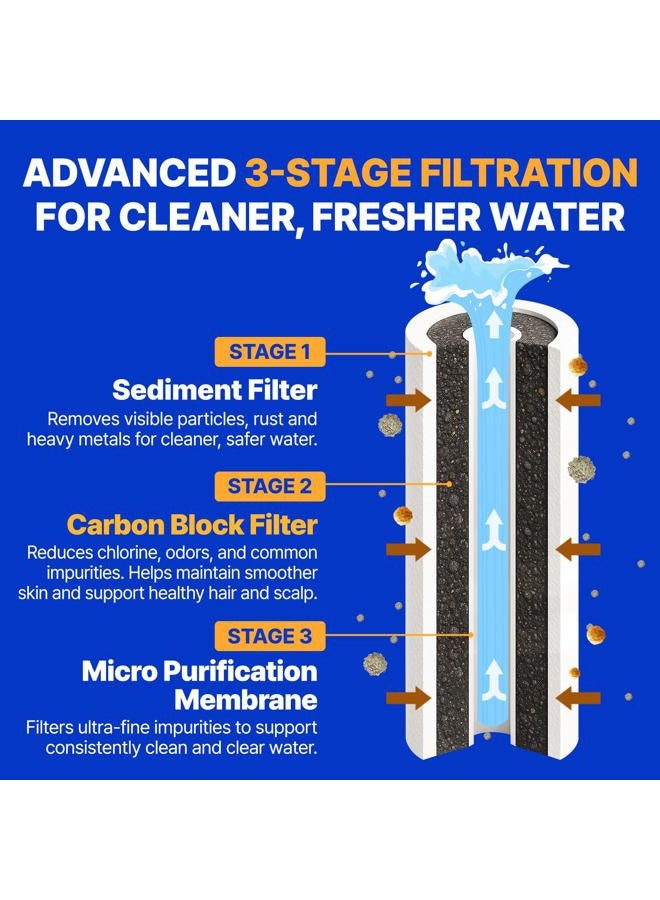 ADVANCED 3-STAGE FILTRATION FOR CLEANER, FRESHER WATER

STAGE 1

Sediment Filter

Removes visible particles, rust and heavy metals for cleaner, safer water.

STAGE 2

Carbon Block Filter

Reduces chlorine, odors, and common impurities. Helps maintain smoother skin and support healthy hair and scalp.

STAGE 3

Micro Purification Membrane

Filters ultra-fine impurities to support consistently clean and clear water.