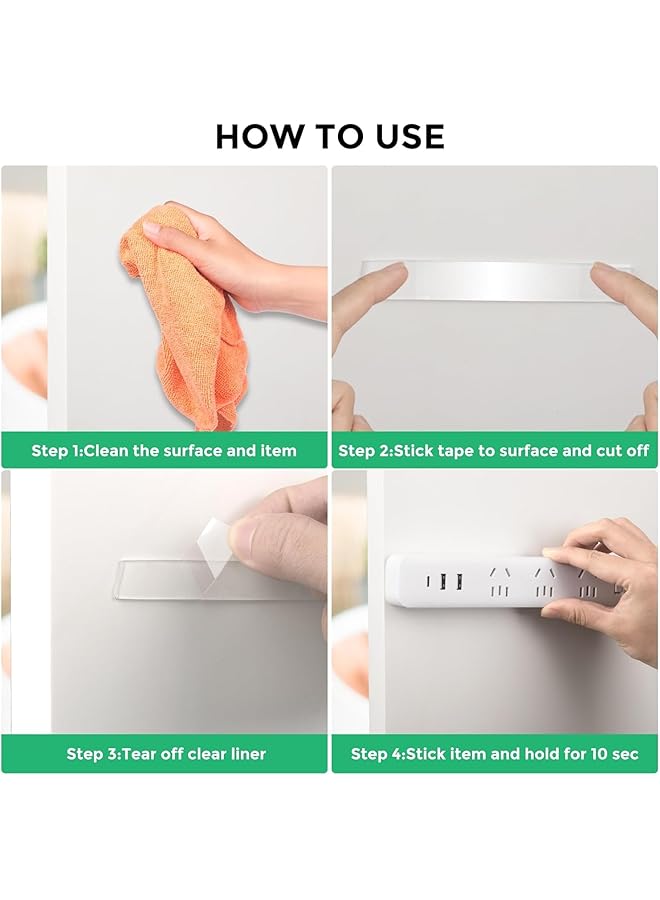 HOW TO USE

Step 1:Clean the surface and item

Step 2:Stick tape to surface and cut off

Step 3:Tear off clear liner

Step 4:Stick item and hold for 10 sec