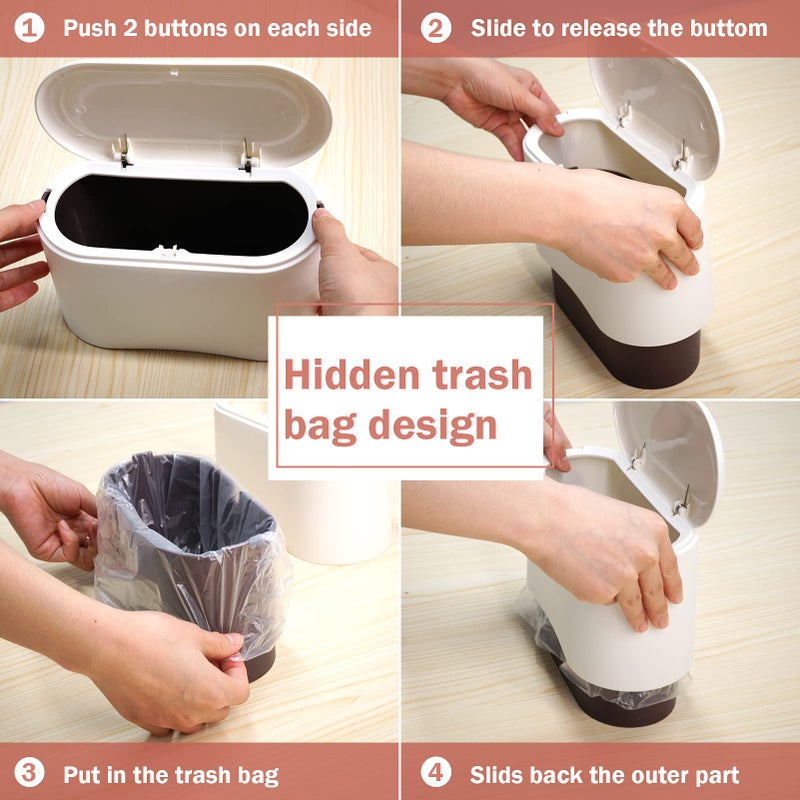 1 Push 2 buttons on each side

2 Slide to release the buttom

Hidden trash bag design

3 Put in the trash bag

4 Slids back the outer part