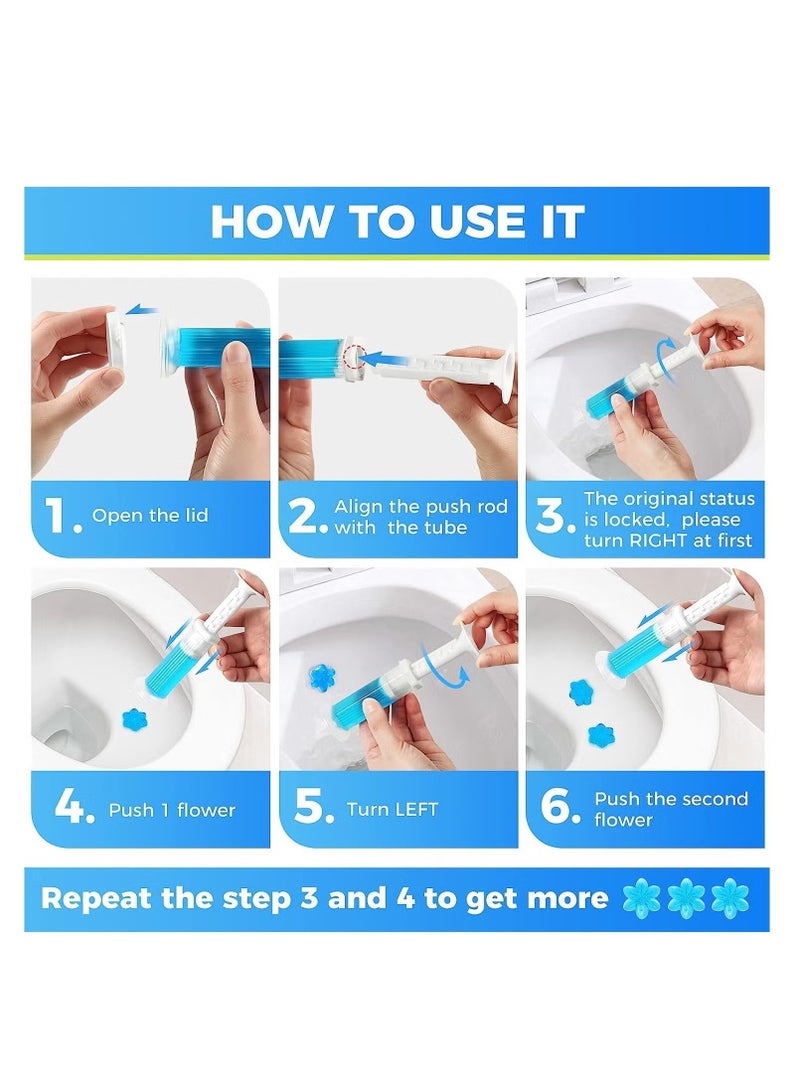 HOW TO USE IT

1. Open the lid

2. Align the push rod with the tube

3. The original status is locked, please turn RIGHT at first

4. Push 1 flower

5. Turn LEFT

6. Push the second flower

Repeat the step 3 and 4 to get more