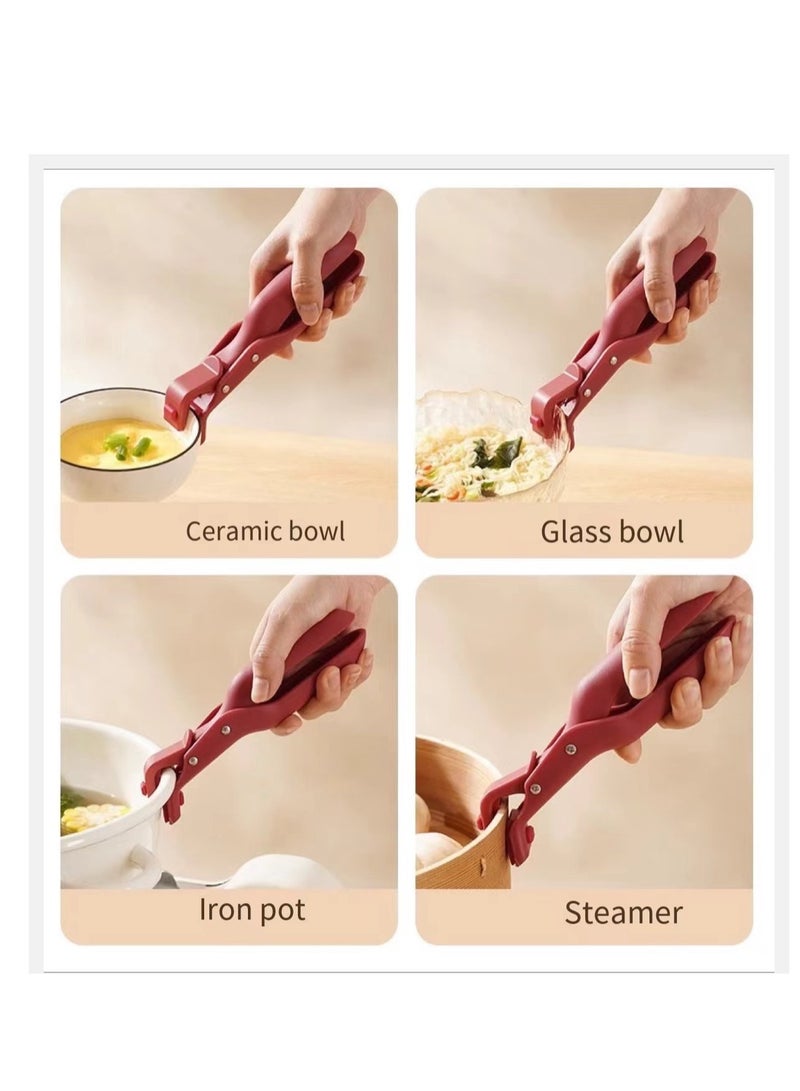 Ceramic bowl

Glass bowl

Iron pot

Steamer