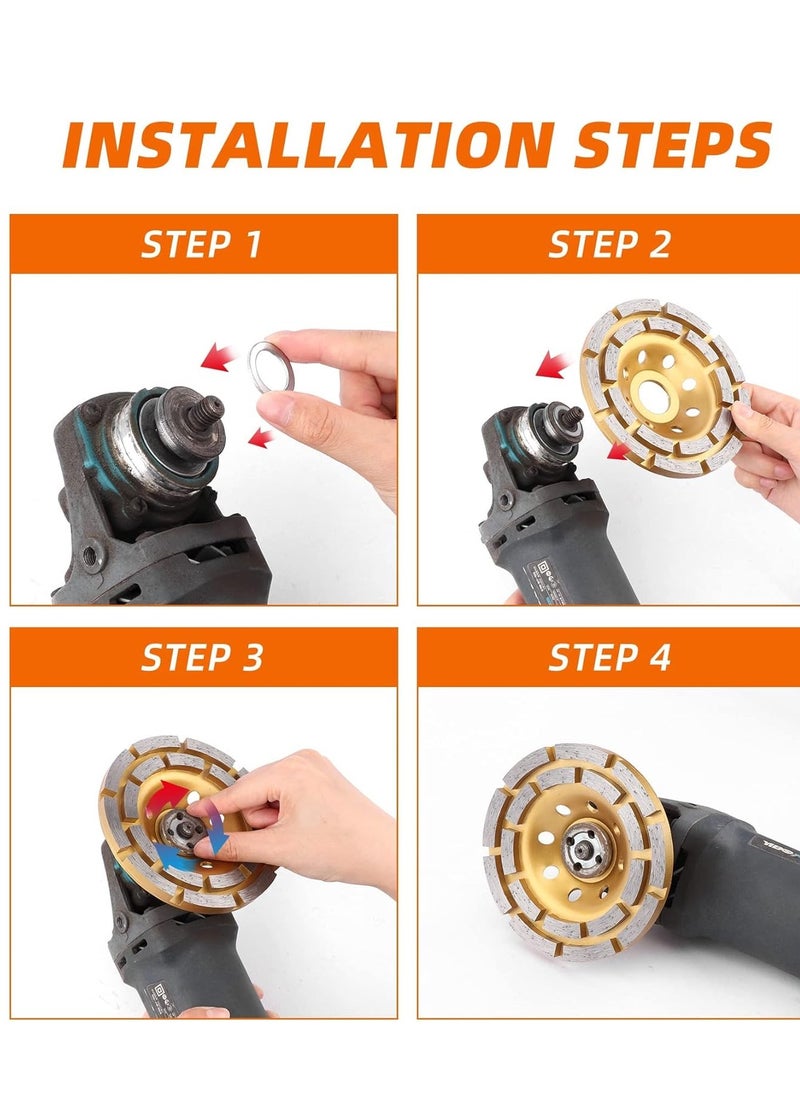 INSTALLATION STEPS

STEP 1

STEP 2

STEP 3

STEP 4