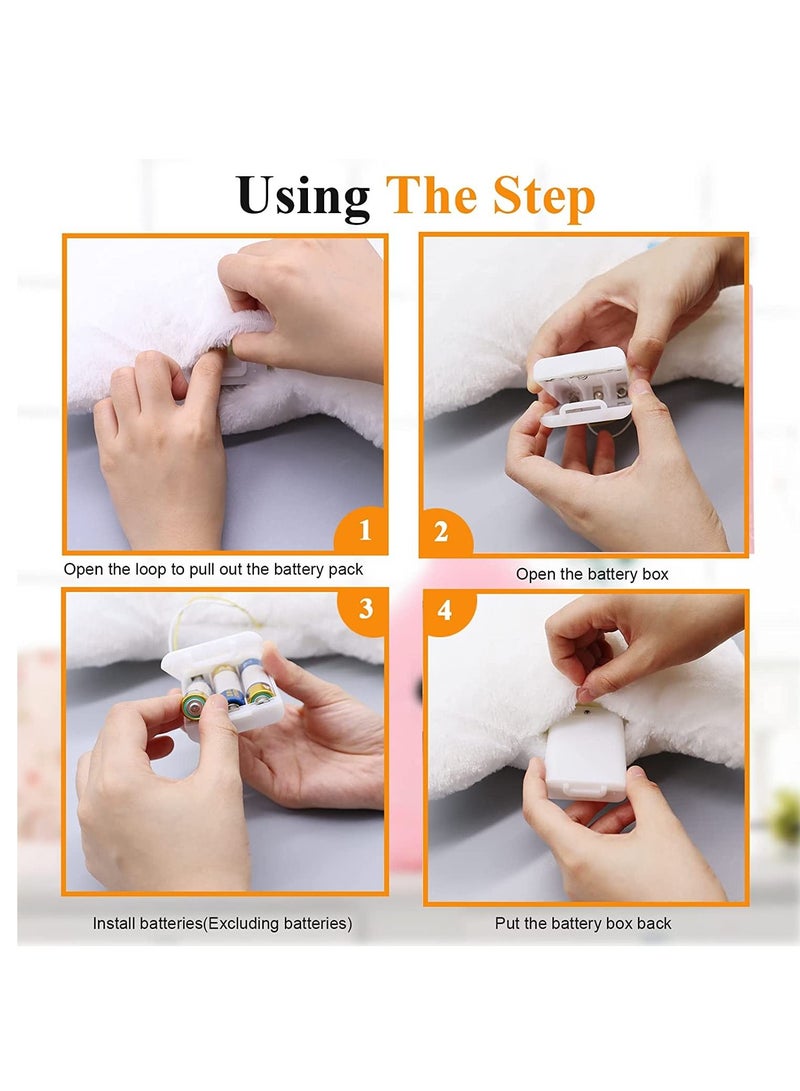 Using The Step

1

Open the loop to pull out the battery pack

2

Open the battery box

3

Install batteries(Excluding batteries)

4

Put the battery box back