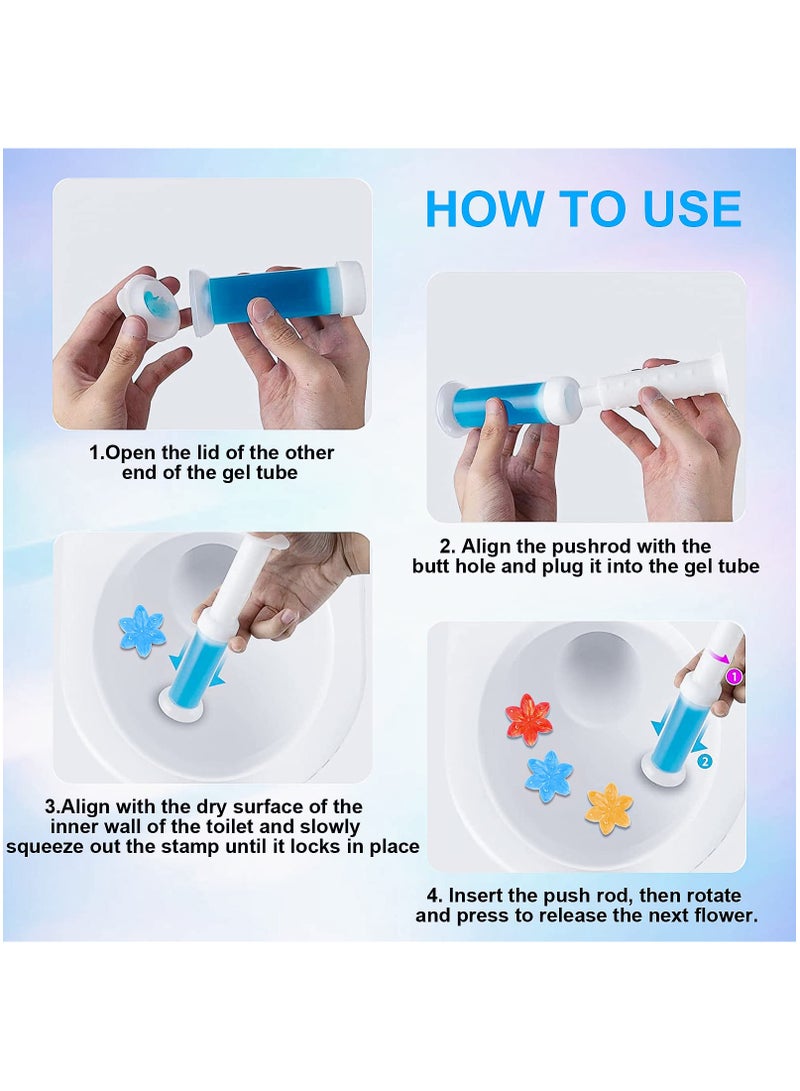 HOW TO USE

1.Open the lid of the other end of the gel tube

2. Align the pushrod with the butt hole and plug it into the gel tube

3.Align with the dry surface of the inner wall of the toilet and slowly squeeze out the stamp until it locks in place

1

2

4. Insert the push rod, then rotate and press to release the next flower.