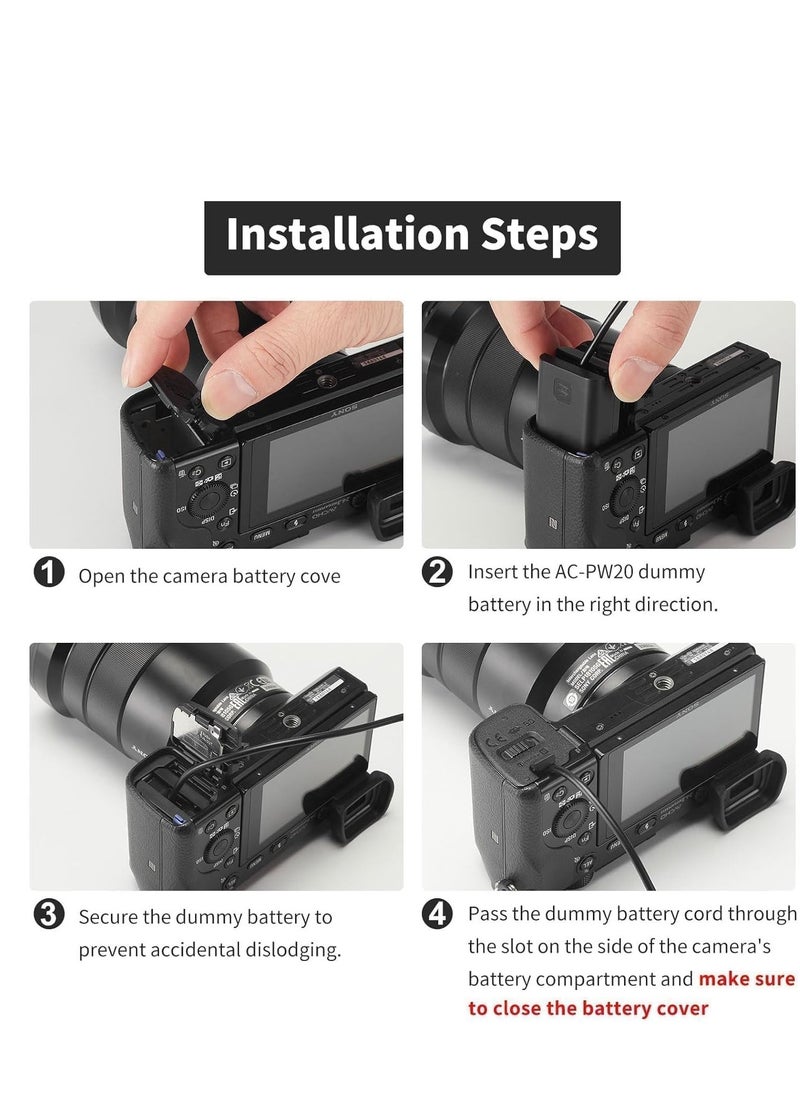 Installation Steps

1 Open the camera battery cove

2 Insert the AC-PW20 dummy battery in the right direction.

3 Secure the dummy battery to prevent accidental dislodging.

4 Pass the dummy battery cord through the slot on the side of the camera's battery compartment and make sure to close the battery cover