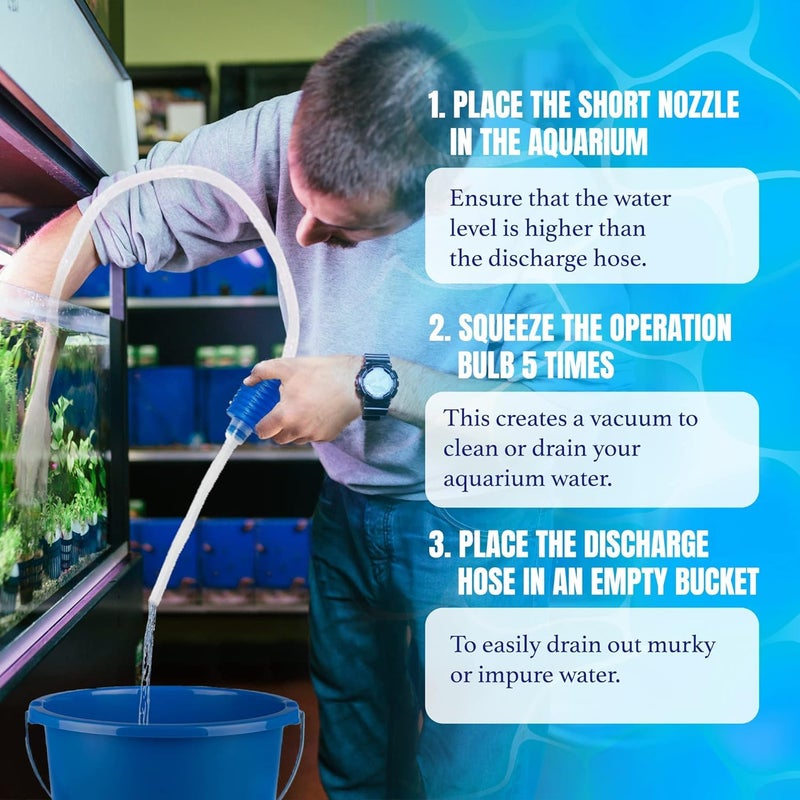 1. PLACE THE SHORT NOZZLE IN THE AQUARIUM

Ensure that the water level is higher than the discharge hose.

2. SQUEEZE THE OPERATION BULB 5 TIMES

This creates a vacuum to clean or drain your aquarium water.

3. PLACE THE DISCHARGE HOSE IN AN EMPTY BUCKET

To easily drain out murky or impure water.