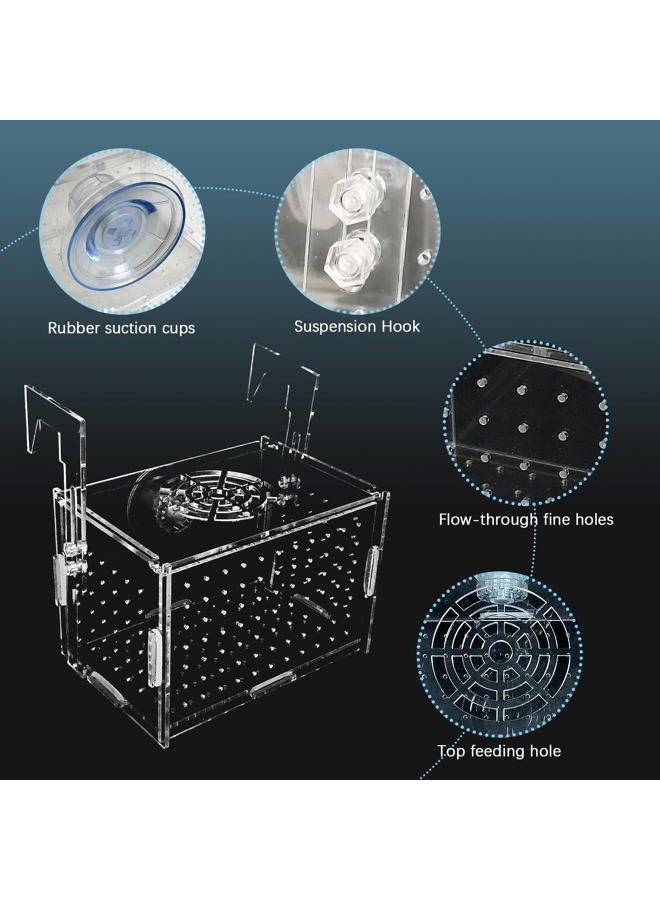 Rubber suction cups

Suspension Hook

Flow-through fine holes

Top feeding hole