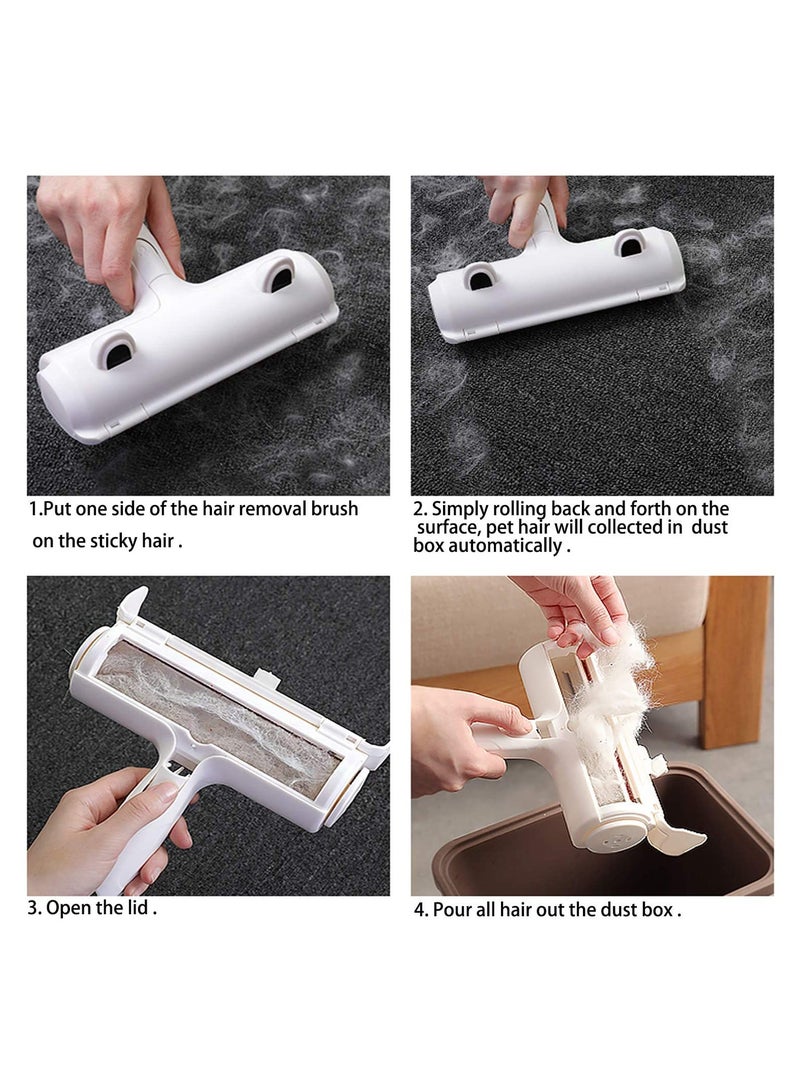 1.Put one side of the hair removal brush on the sticky hair .

2. Simply rolling back and forth on the surface, pet hair will collected in dust box automatically .

3. Open the lid .

4. Pour all hair out the dust box .