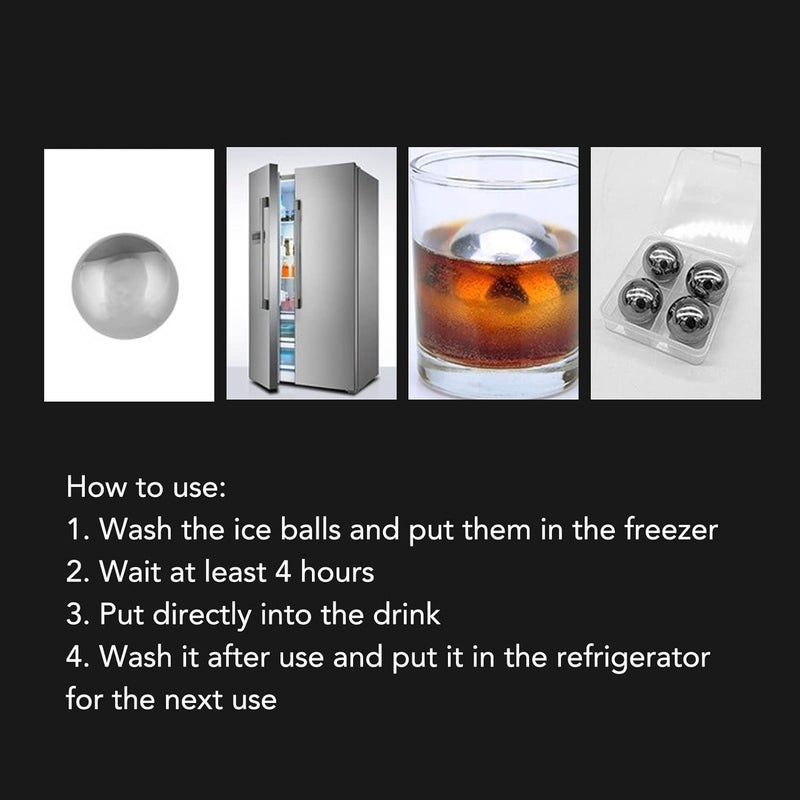 How to use:
1. Wash the ice balls and put them in the freezer
2. Wait at least 4 hours
3. Put directly into the drink
4. Wash it after use and put it in the refrigerator for the next use