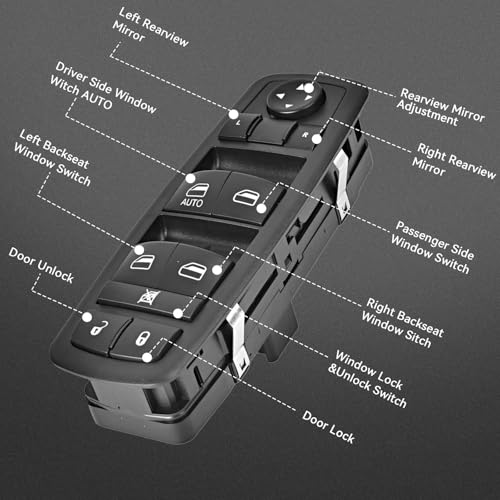 Left Rearview Mirror

Driver Side Window Witch AUTO

Left Backseat Window Switch

Door Unlock

Rearview Mirror Adjustment

Right Rearview Mirror

Passenger Side Window Switch

Right Backseat Window Sitch

Window Lock &Unlock Switch

Door Lock

L

R

AUTO