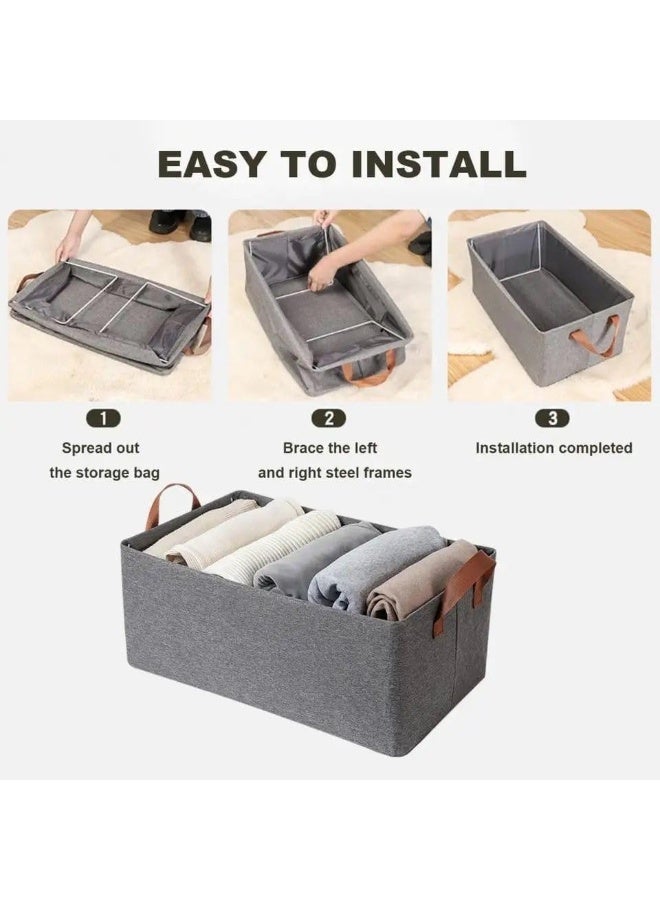 EASY TO INSTALL

1
Spread out the storage bag

2
Brace the left and right steel frames

3
Installation completed