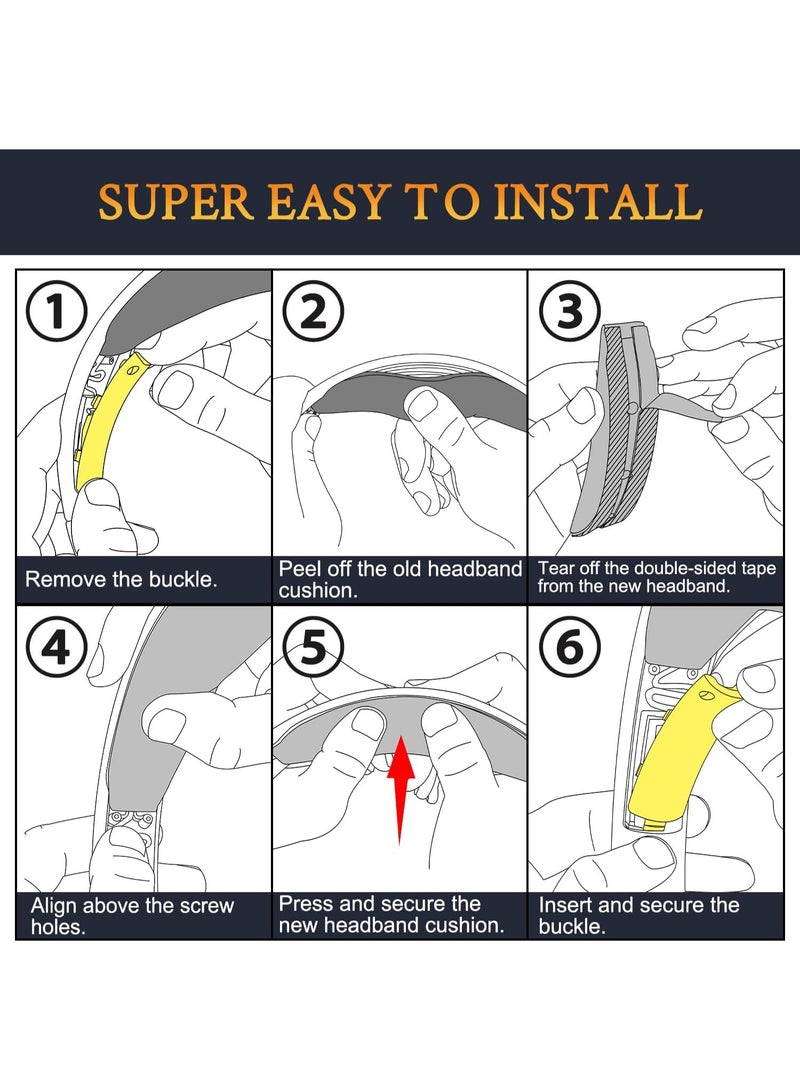 SUPER EASY TO INSTALL

①
Remove the buckle.

②
Peel off the old headband cushion.

③
Tear off the double-sided tape from the new headband.

④
Align above the screw holes.

⑤
Press and secure the new headband cushion.

⑥
Insert and secure the buckle.