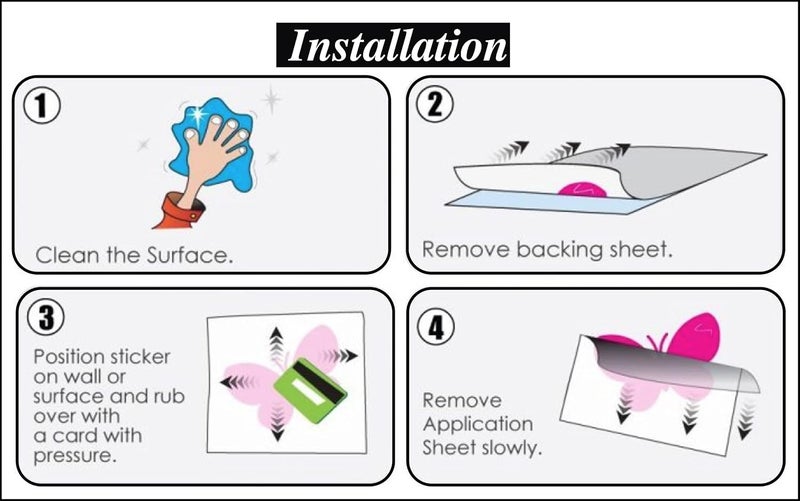 Installation

1
Clean the Surface.

2
Remove backing sheet.

3
Position sticker on wall or surface and rub over with a card with pressure.

4
Remove Application Sheet slowly.