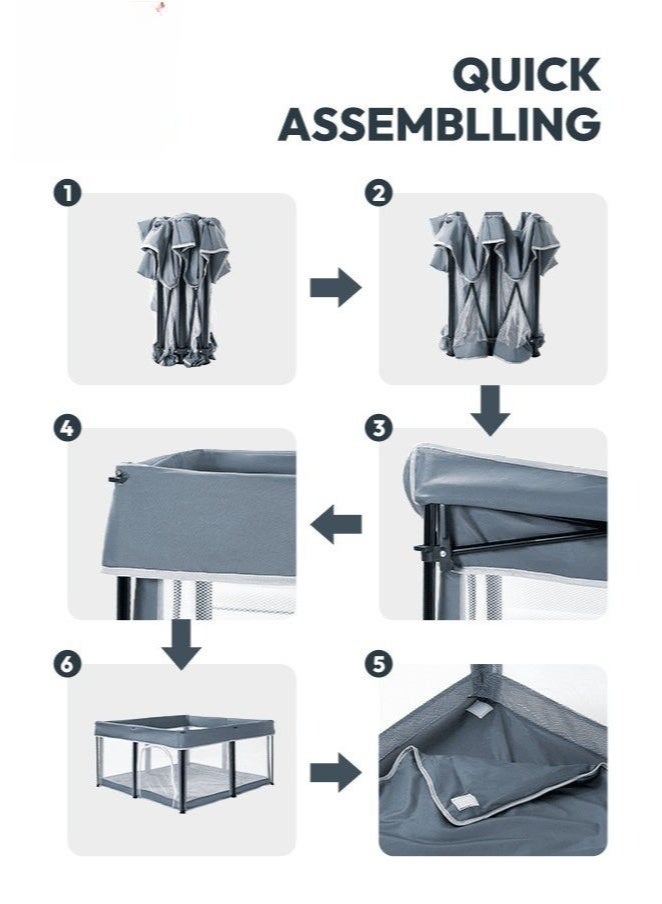 QUICK ASSEMBLLING

1

2

4

3

6

5