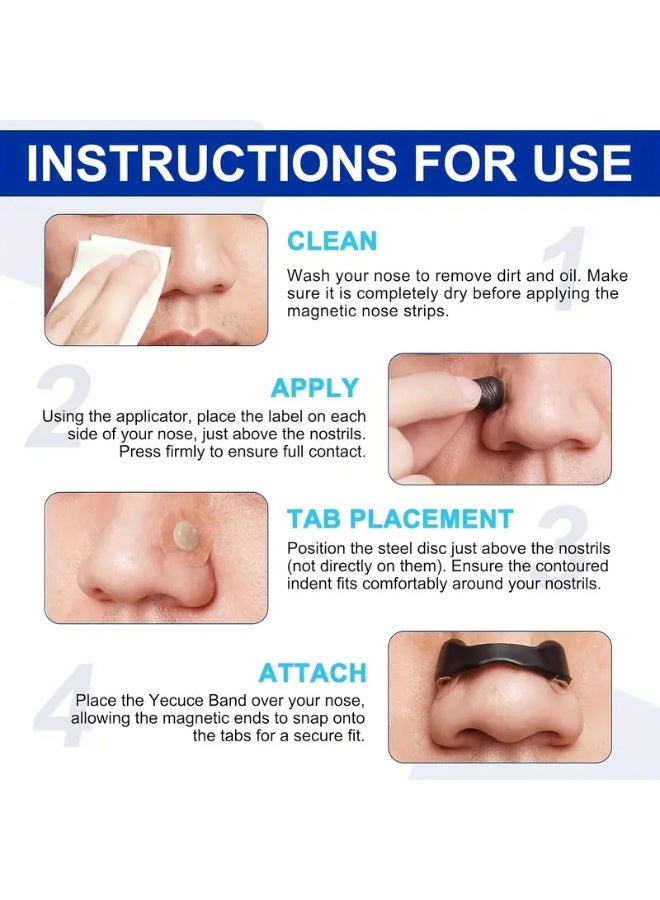 INSTRUCTIONS FOR USE

1

CLEAN

Wash your nose to remove dirt and oil. Make sure it is completely dry before applying the magnetic nose strips.

2

APPLY

Using the applicator, place the label on each side of your nose, just above the nostrils. Press firmly to ensure full contact.

3

TAB PLACEMENT

Position the steel disc just above the nostrils (not directly on them). Ensure the contoured indent fits comfortably around your nostrils.

4

ATTACH

Place the Yecuce Band over your nose, allowing the magnetic ends to snap onto the tabs for a secure fit.