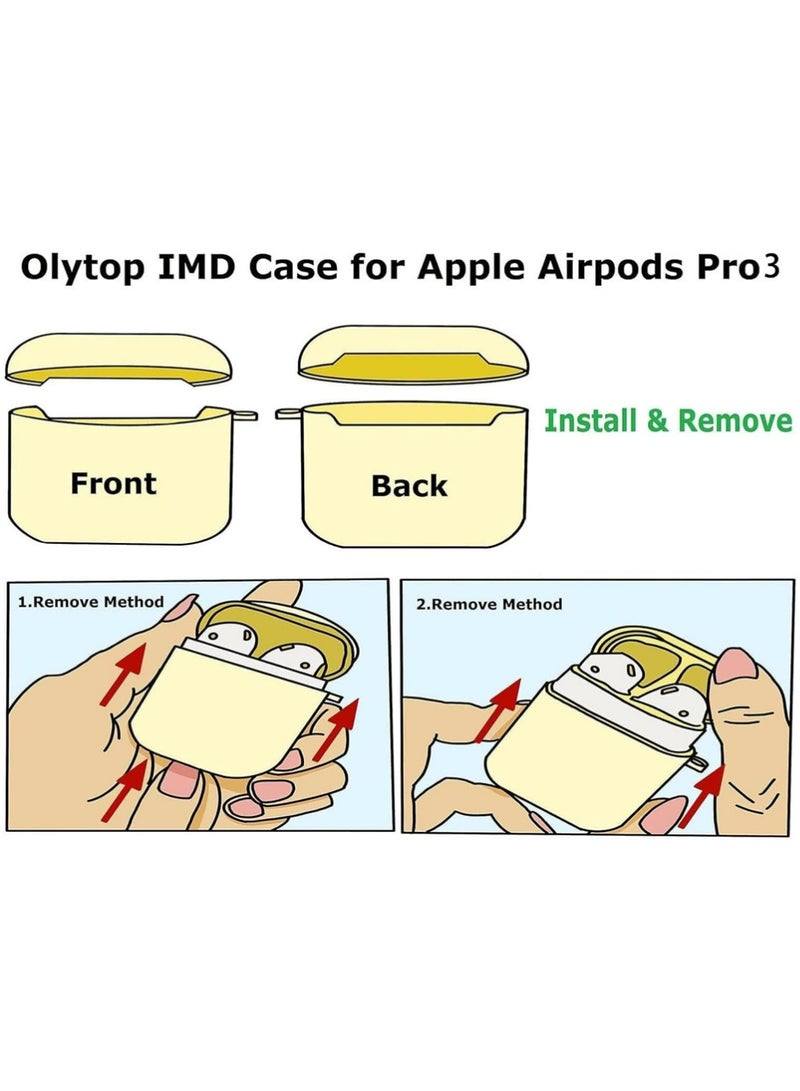 Olytop IMD Case for Apple Airpods Pro3

Front

Back

Install & Remove

1.Remove Method

2.Remove Method