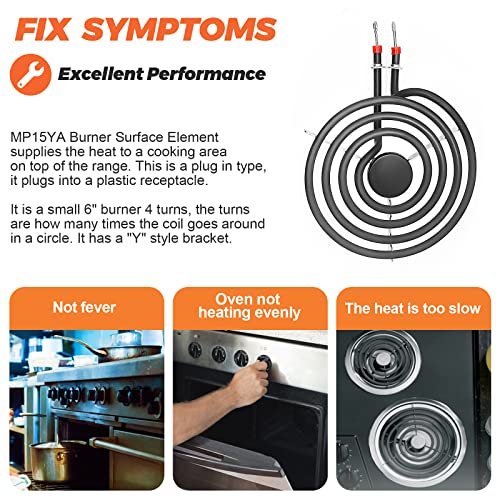 FIX SYMPTOMS

Excellent Performance

MP15YA Burner Surface Element supplies the heat to a cooking area on top of the range. This is a plug in type, it plugs into a plastic receptacle.

It is a small 6" burner 4 turns, the turns are how many times the coil goes around in a circle. It has a "Y" style bracket.

Not fever

Oven not heating evenly

The heat is too slow