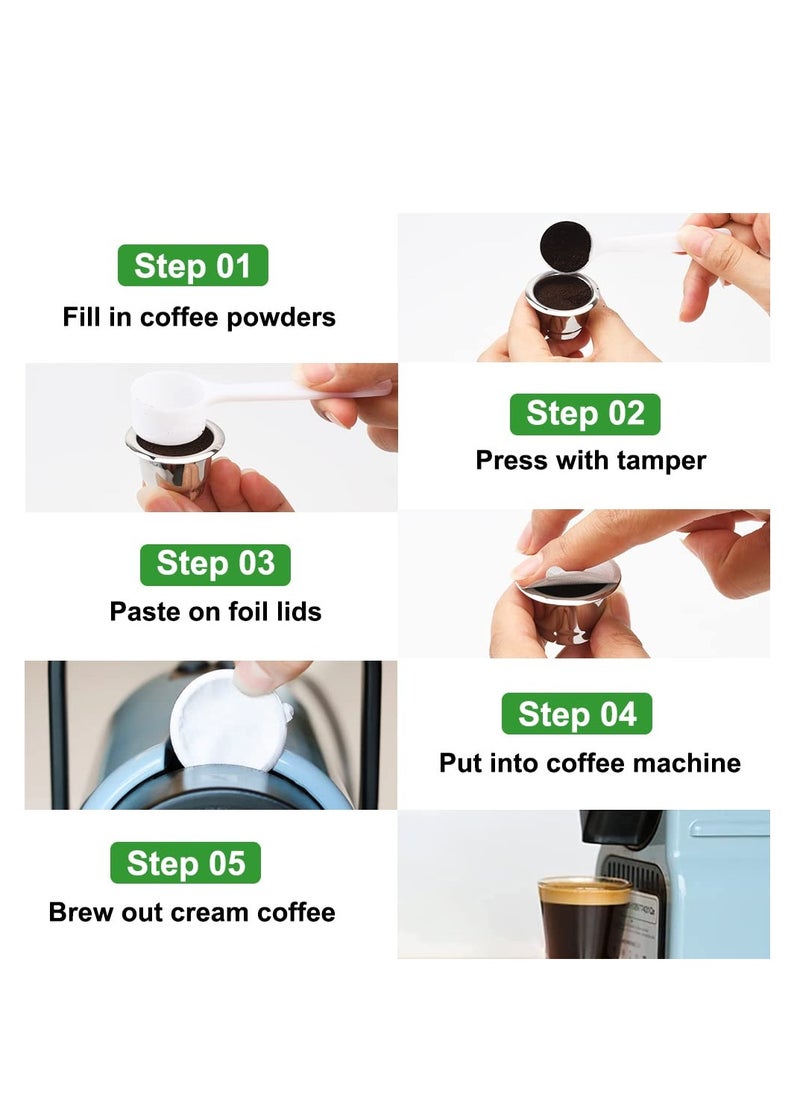 Step 01
Fill in coffee powders

Step 02
Press with tamper

Step 03
Paste on foil lids

Step 04
Put into coffee machine

Step 05
Brew out cream coffee