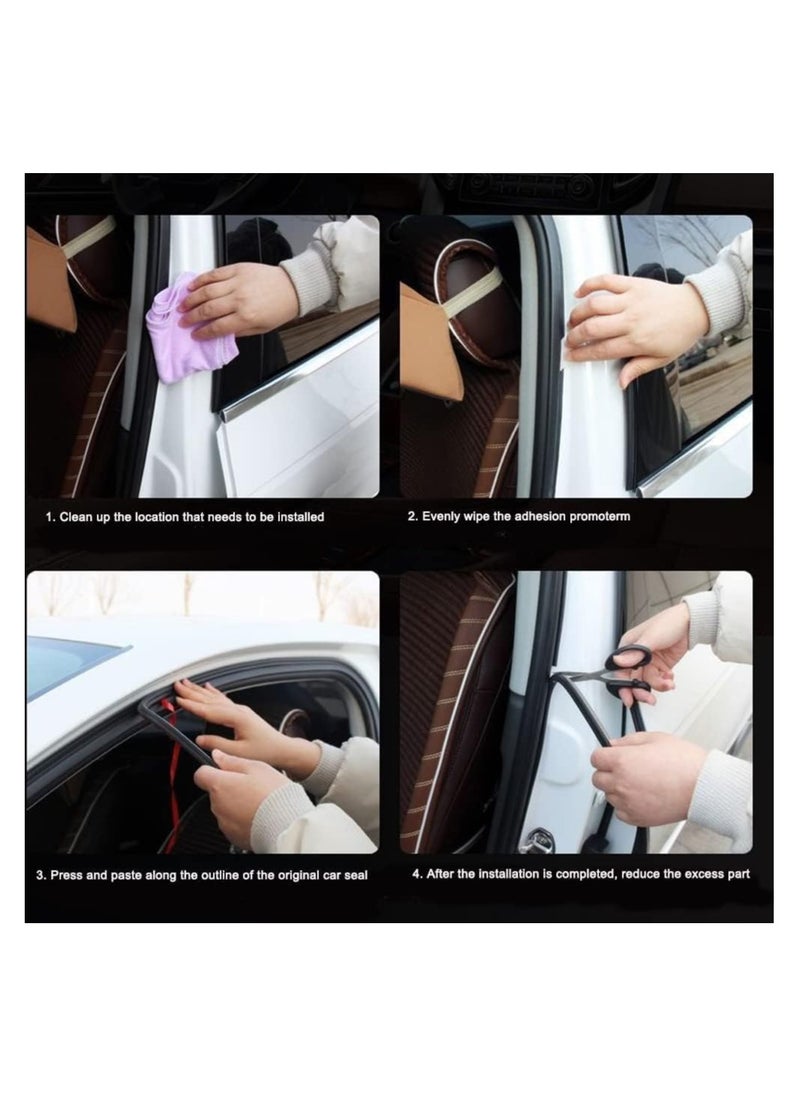 1. Clean up the location that needs to be installed

2. Evenly wipe the adhesion promoterm

3. Press and paste along the outline of the original car seal

4. After the installation is completed, reduce the excess part