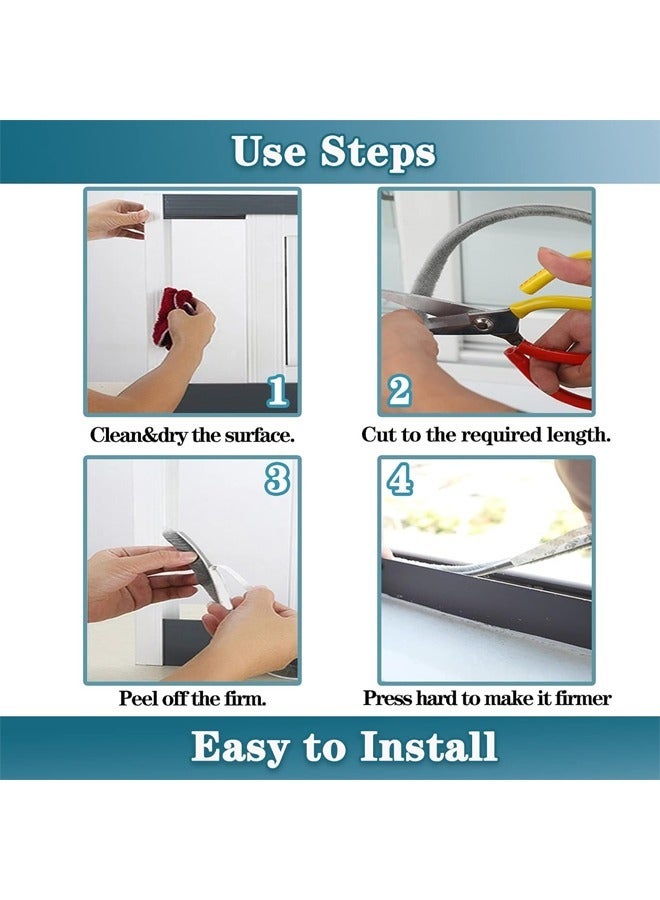 Use Steps

1

Clean&dry the surface.

2

Cut to the required length.

3

Peel off the firm.

4

Press hard to make it firmer

Easy to Install