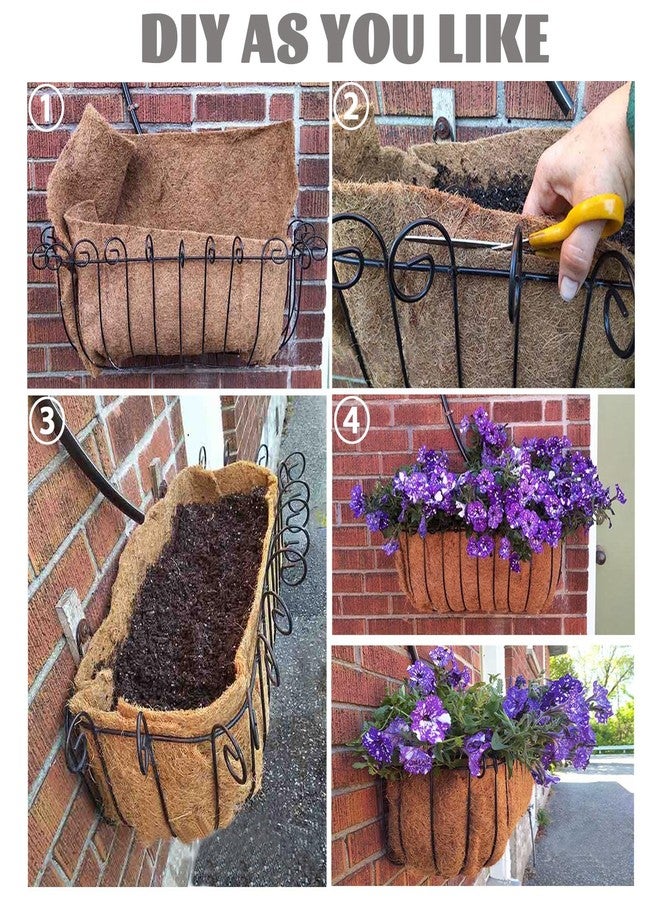 DIY AS YOU LIKE

1

2

3

4