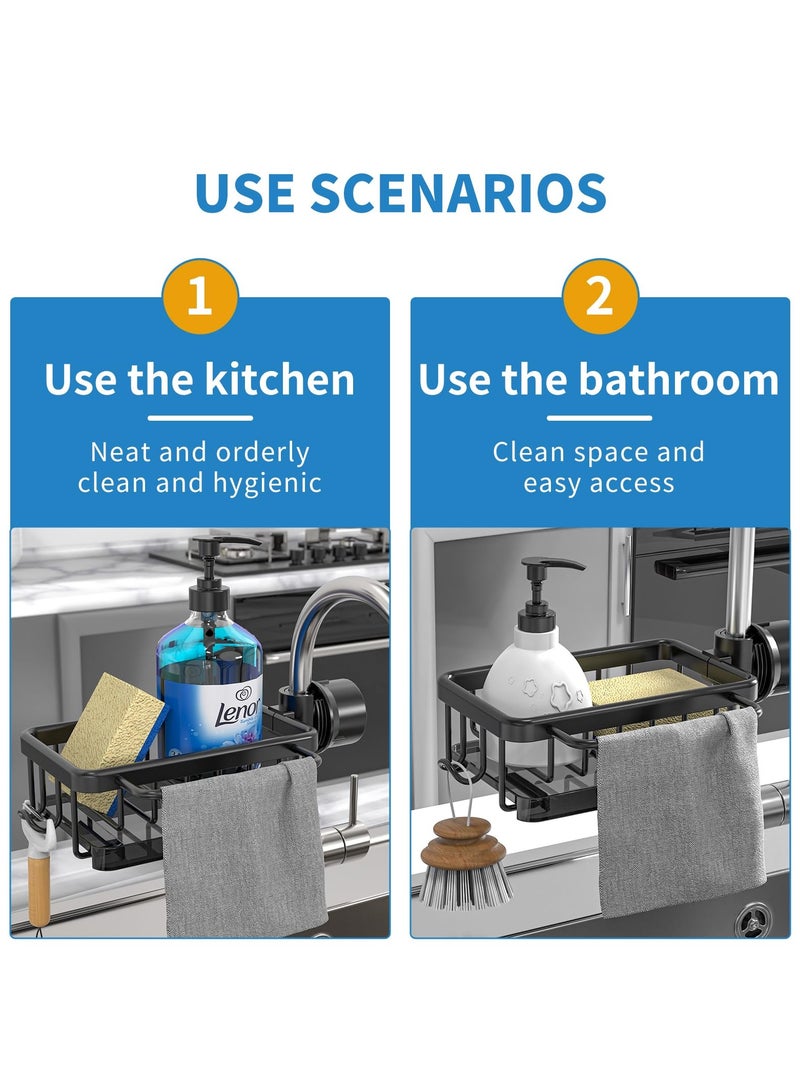 USE SCENARIOS

1

Use the kitchen

Neat and orderly clean and hygienic

Lenor

2

Use the bathroom

Clean space and easy access