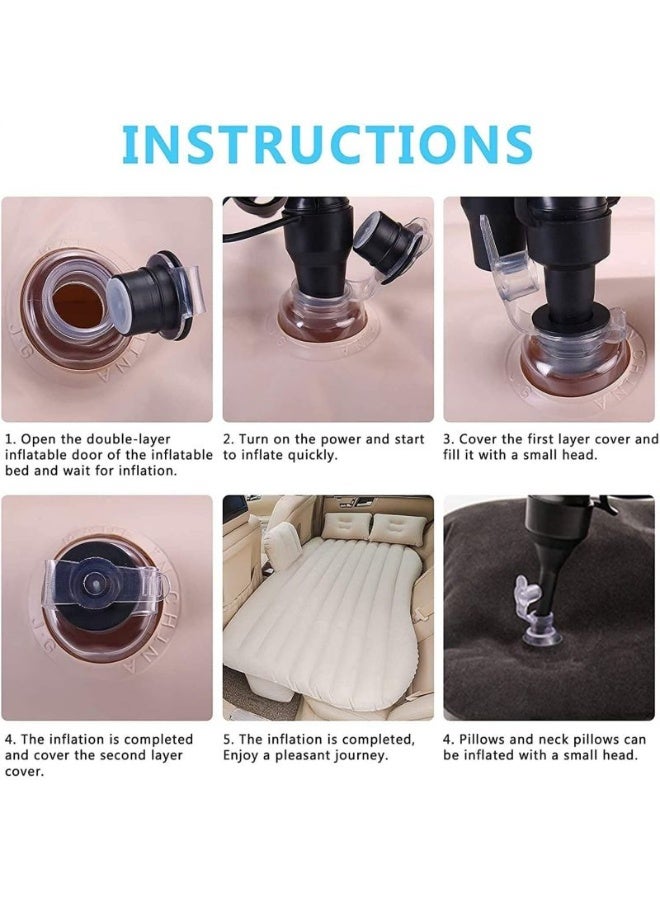 INSTRUCTIONS

1. Open the double-layer inflatable door of the inflatable bed and wait for inflation.

2. Turn on the power and start to inflate quickly.

3. Cover the first layer cover and fill it with a small head.

4. The inflation is completed and cover the second layer cover.

5. The inflation is completed, Enjoy a pleasant journey.

4. Pillows and neck pillows can be inflated with a small head.