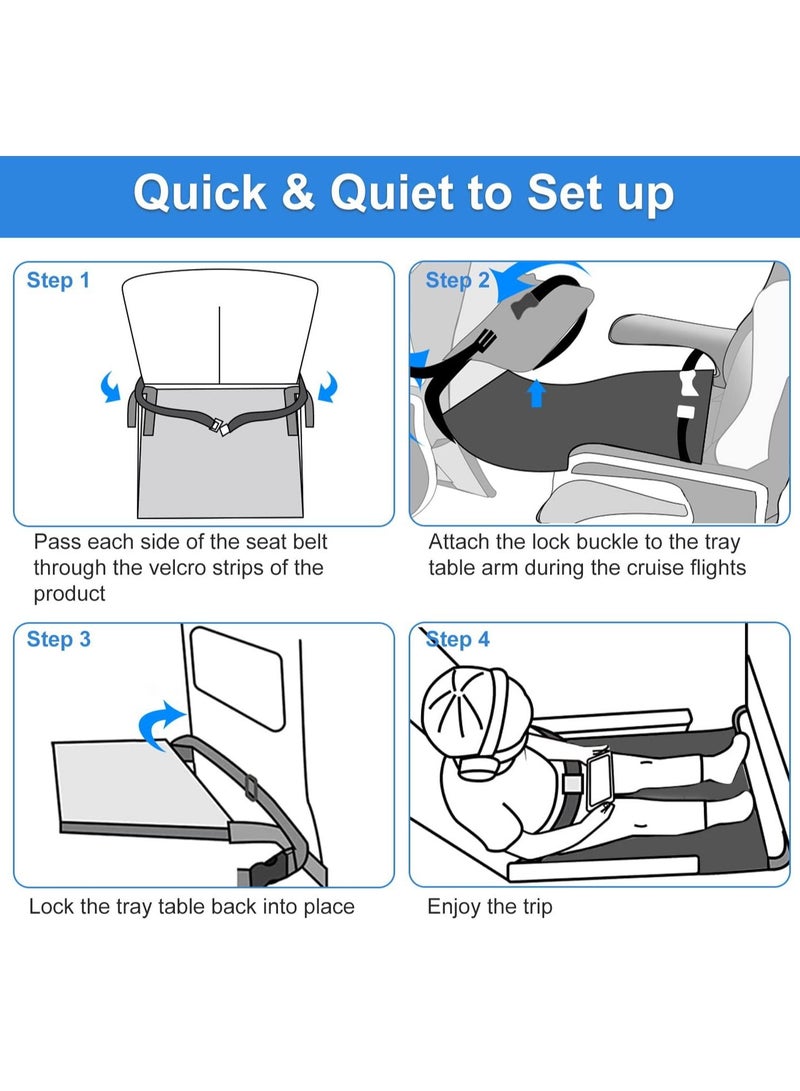 Quick & Quiet to Set up

Step 1

Pass each side of the seat belt through the velcro strips of the product

Step 2

Attach the lock buckle to the tray table arm during the cruise flights

Step 3

Lock the tray table back into place

Step 4

Enjoy the trip