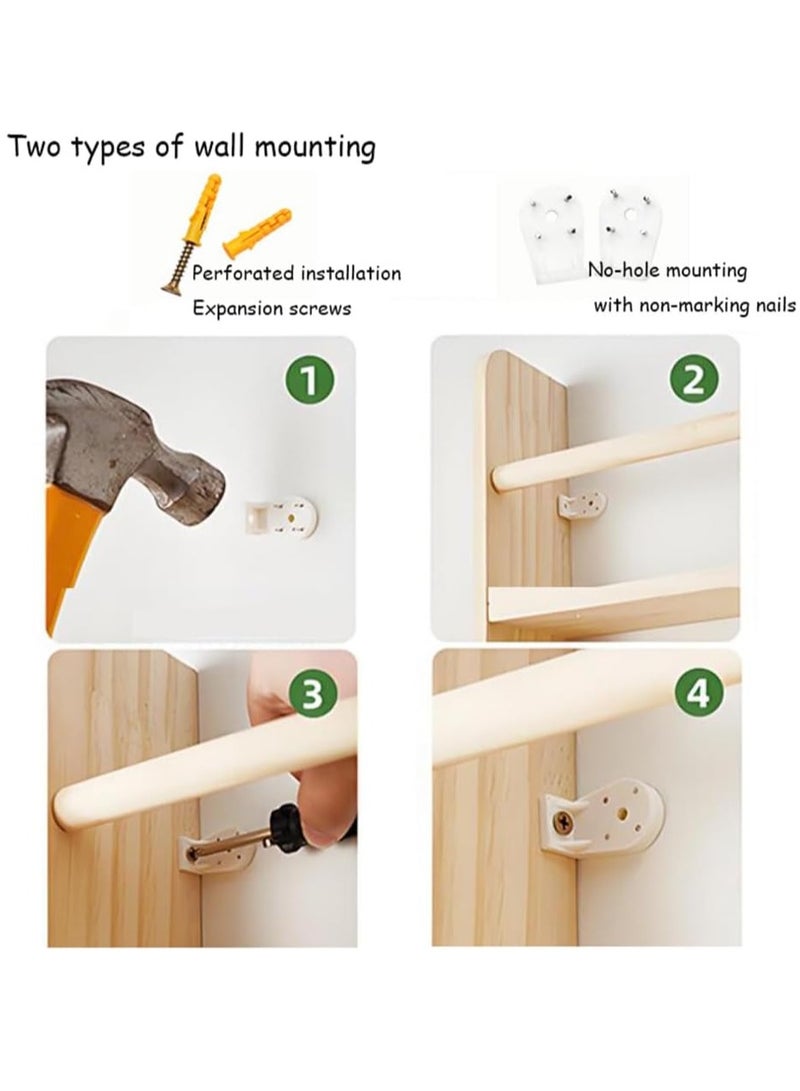 Two types of wall mounting

Perforated installation
Expansion screws

No-hole mounting
with non-marking nails

1

2

3

4