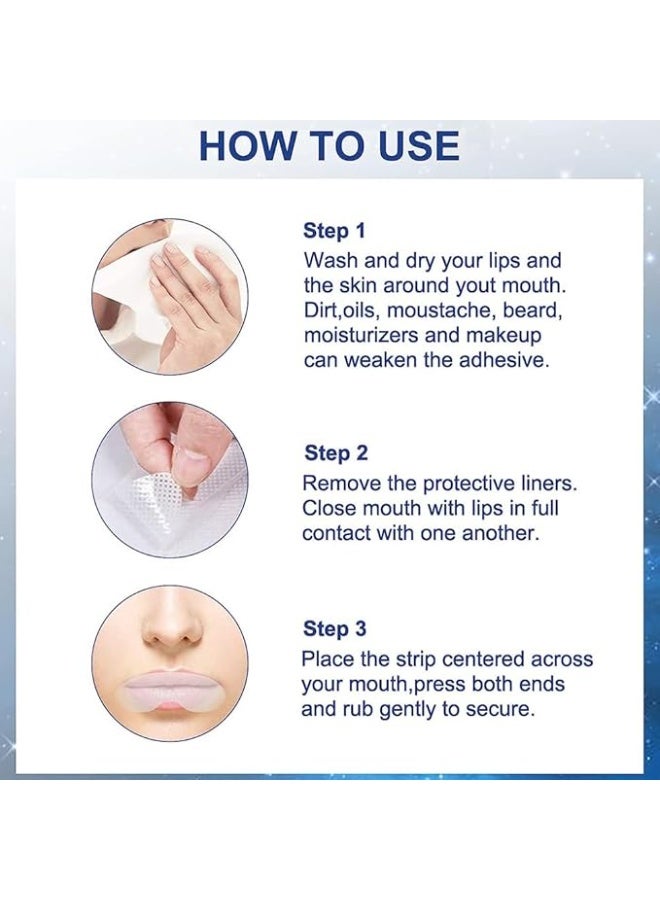 HOW TO USE

Step 1
Wash and dry your lips and the skin around yout mouth. Dirt,oils, moustache, beard, moisturizers and makeup can weaken the adhesive.

Step 2
Remove the protective liners. Close mouth with lips in full contact with one another.

Step 3
Place the strip centered across your mouth,press both ends and rub gently to secure.