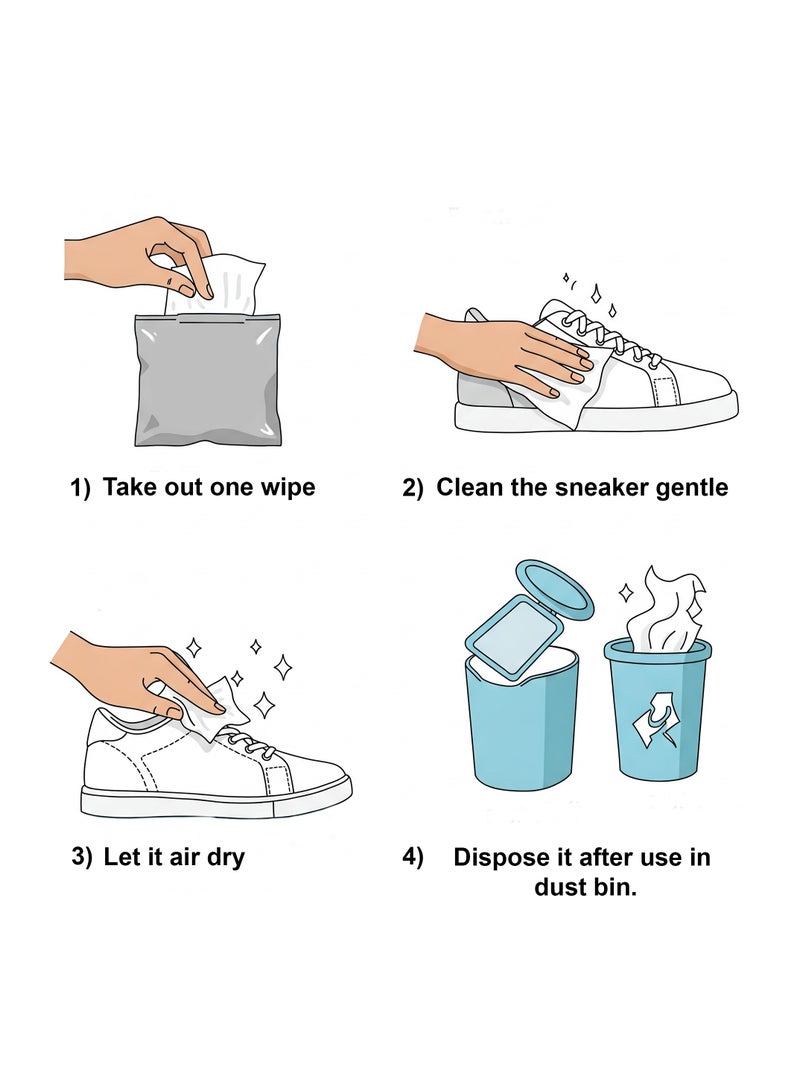 1) Take out one wipe

2) Clean the sneaker gentle

3) Let it air dry

4) Dispose it after use in dust bin.