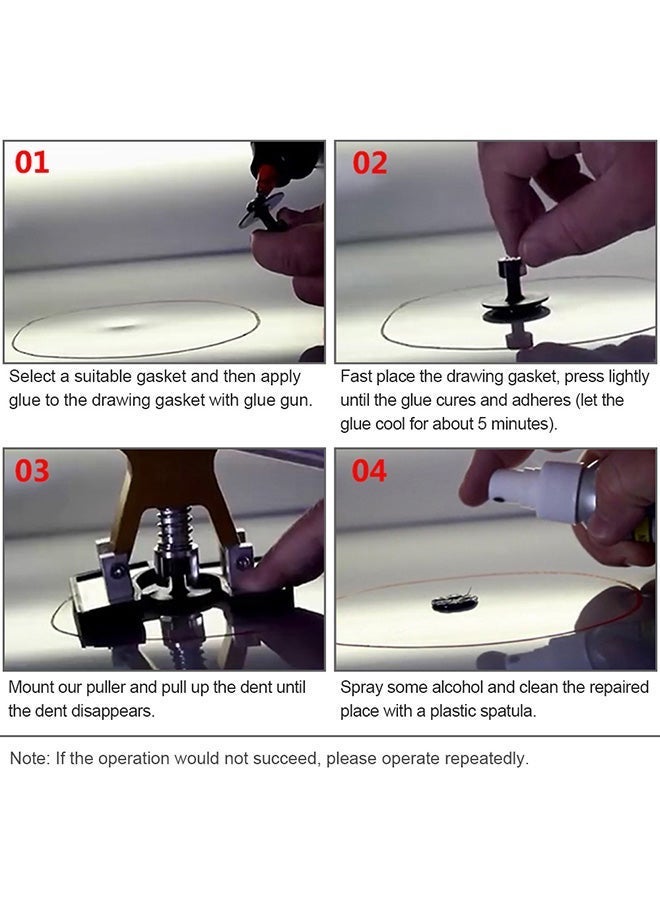 01

Select a suitable gasket and then apply glue to the drawing gasket with glue gun.

02

Fast place the drawing gasket, press lightly until the glue cures and adheres (let the glue cool for about 5 minutes).

03

Mount our puller and pull up the dent until the dent disappears.

04

Spray some alcohol and clean the repaired place with a plastic spatula.

Note: If the operation would not succeed, please operate repeatedly.