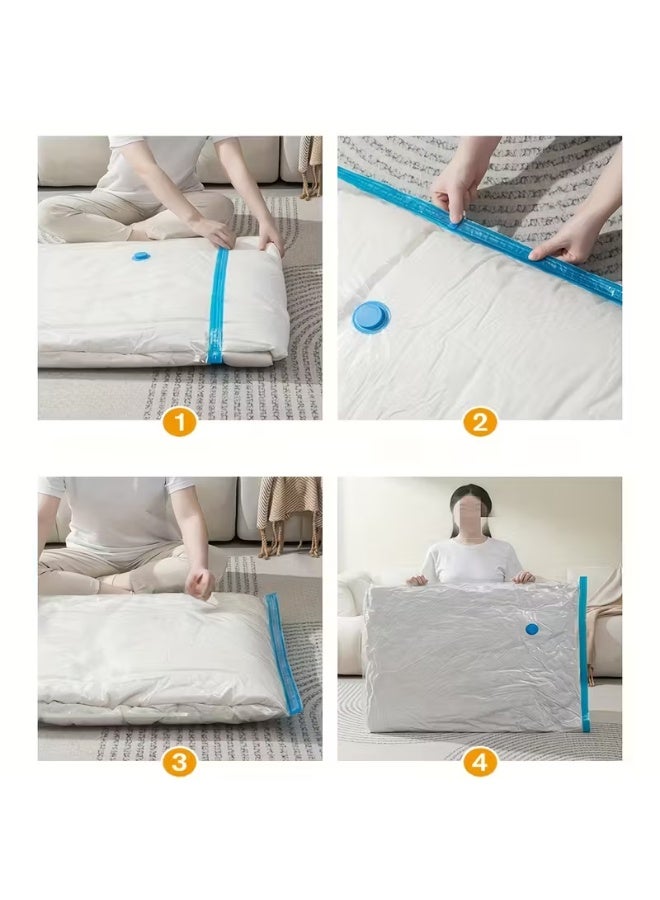 1

2

3

4