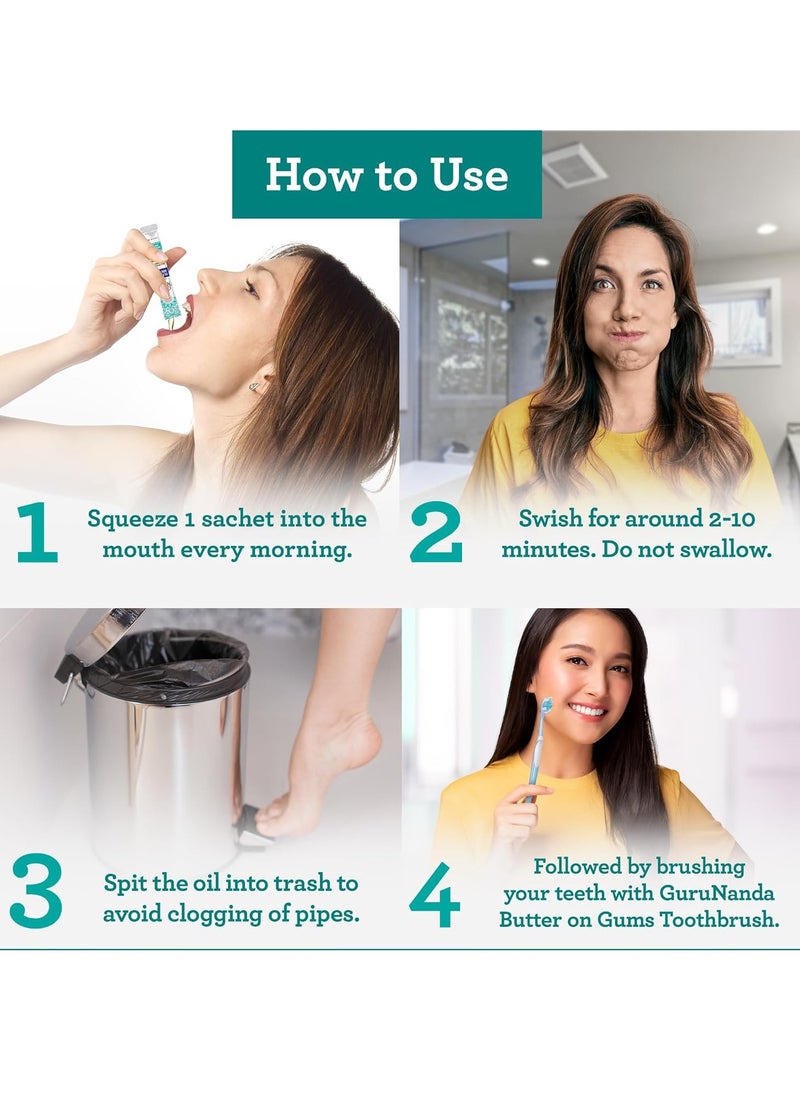 How to Use

1 Squeeze 1 sachet into the mouth every morning.

2 Swish for around 2-10 minutes. Do not swallow.

3 Spit the oil into trash to avoid clogging of pipes.

4 Followed by brushing your teeth with GuruNanda Butter on Gums Toothbrush.