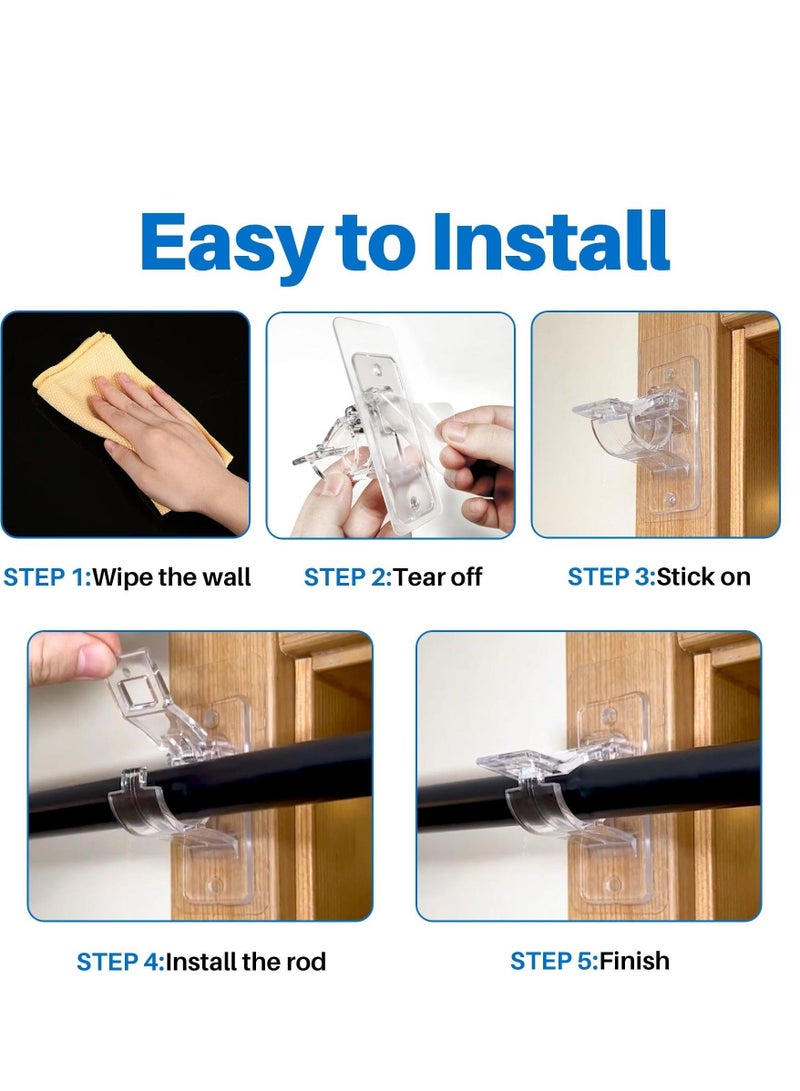 Easy to Install

STEP 1:Wipe the wall

STEP 2:Tear off

STEP 3:Stick on

STEP 4:Install the rod

STEP 5:Finish