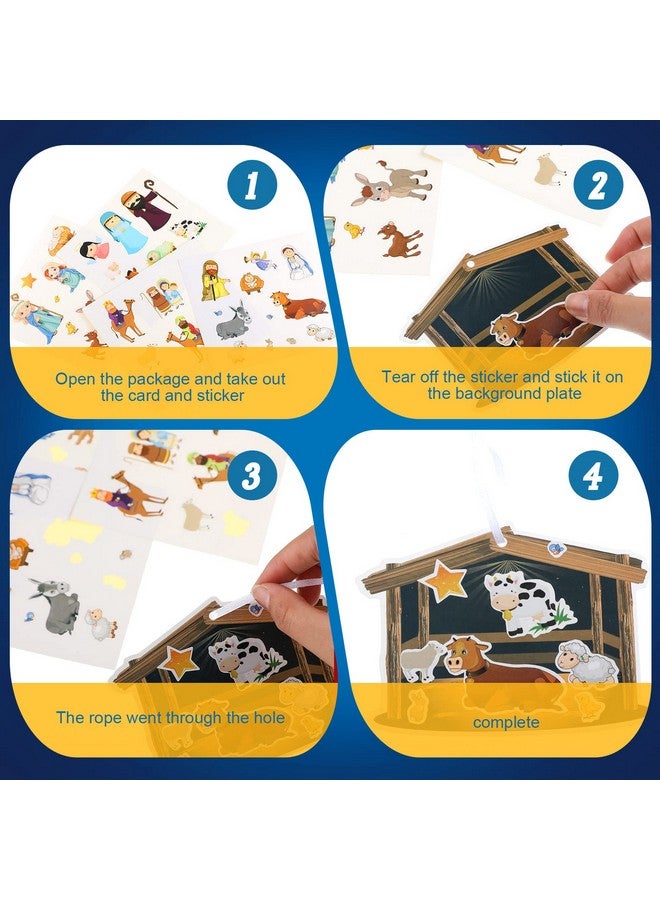 1

Open the package and take out the card and sticker

2

Tear off the sticker and stick it on the background plate

3

The rope went through the hole

4

complete