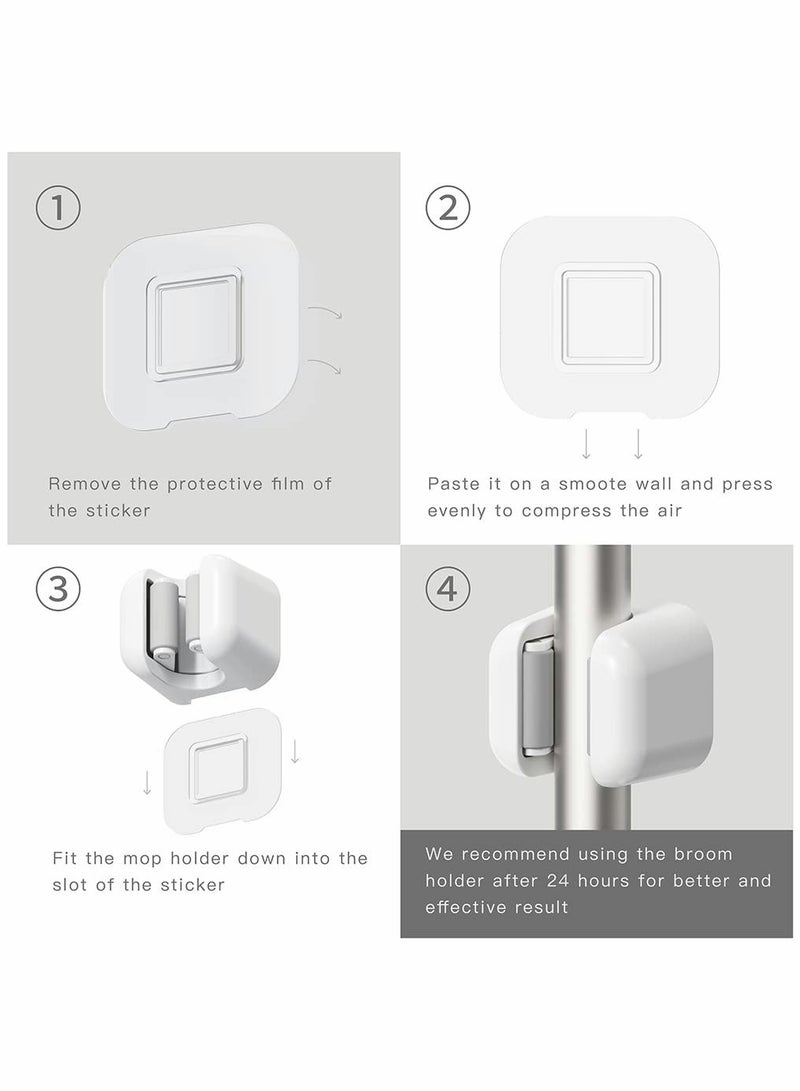 ①

Remove the protective film of the sticker

②

Paste it on a smoote wall and press evenly to compress the air

③

Fit the mop holder down into the slot of the sticker

④

We recommend using the broom holder after 24 hours for better and effective result