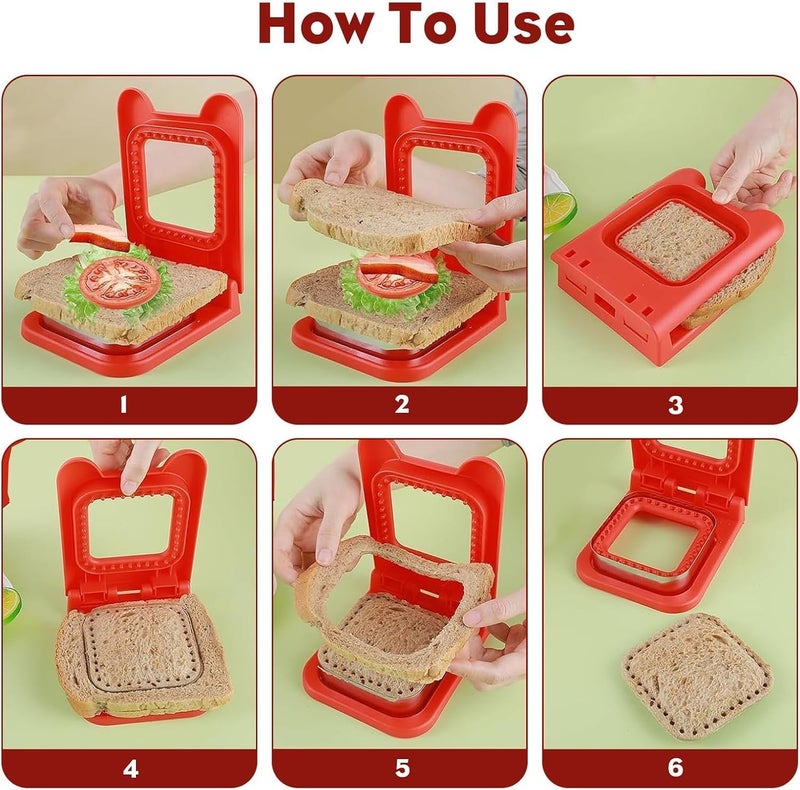 How To Use

1

2

3

4

5

6