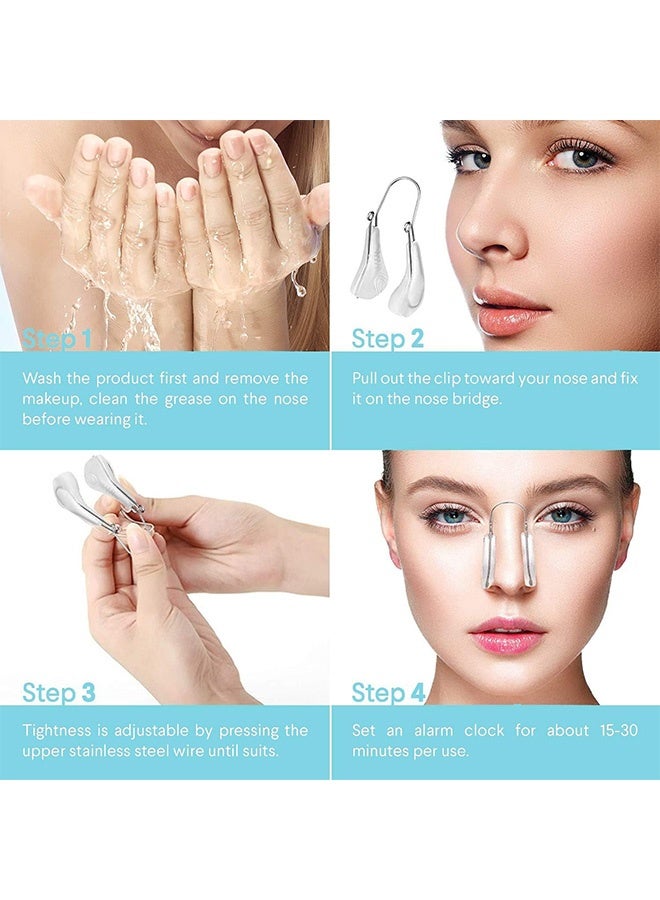 Step 1

Wash the product first and remove the makeup, clean the grease on the nose before wearing it.

Step 2

Pull out the clip toward your nose and fix it on the nose bridge.

Step 3

Tightness is adjustable by pressing the upper stainless steel wire until suits.

Step 4

Set an alarm clock for about 15-30 minutes per use.