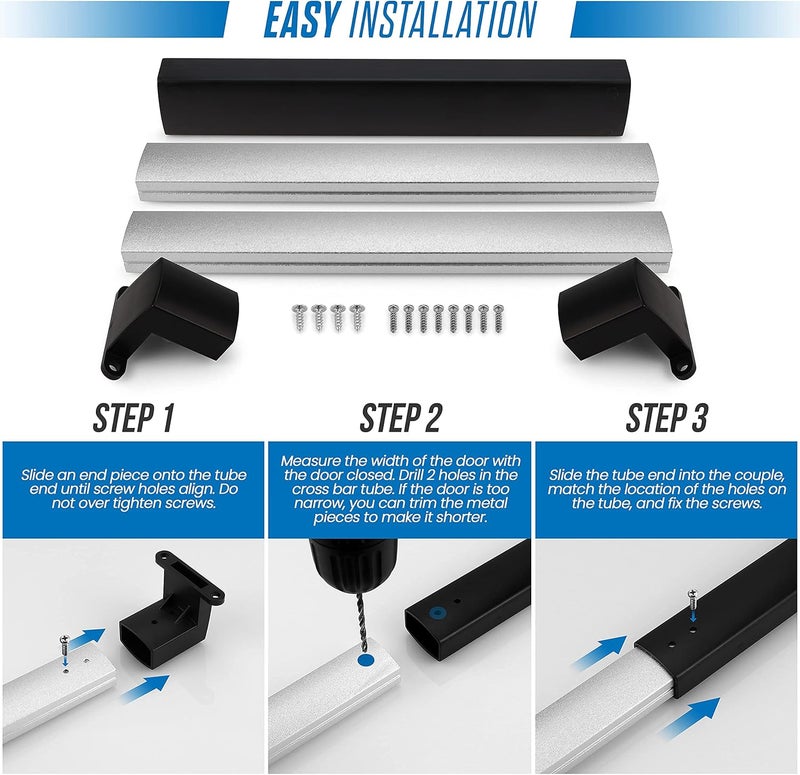 EASY INSTALLATION

STEP 1

Slide an end piece onto the tube end until screw holes align. Do not over tighten screws.

STEP 2

Measure the width of the door with the door closed. Drill 2 holes in the cross bar tube. If the door is too narrow, you can trim the metal pieces to make it shorter.

STEP 3

Slide the tube end into the couple, match the location of the holes on the tube, and fix the screws.