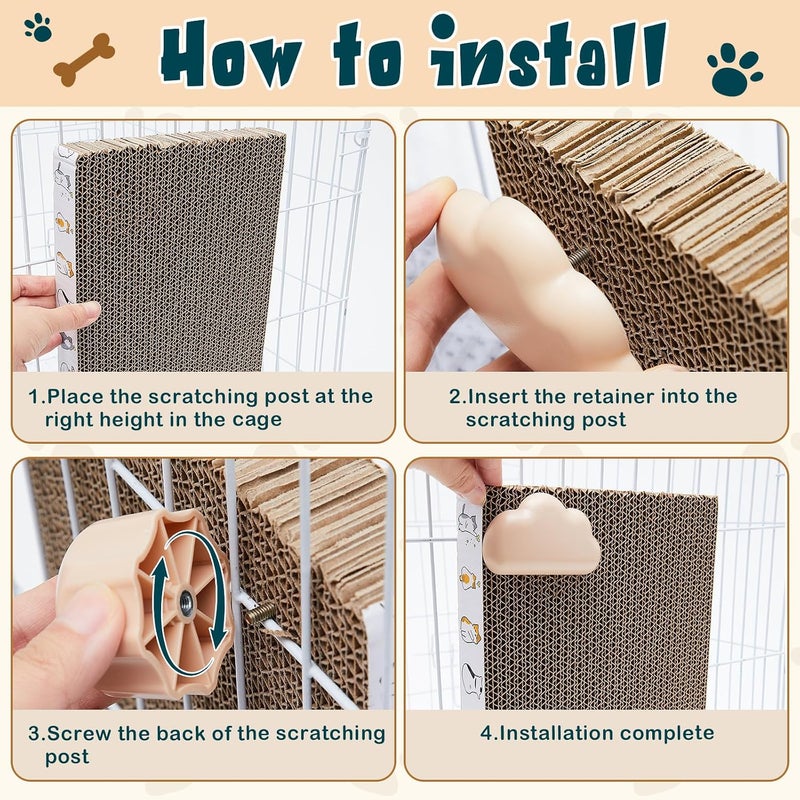 How to install

1.Place the scratching post at the right height in the cage

2.Insert the retainer into the scratching post

3.Screw the back of the scratching post

4.Installation complete