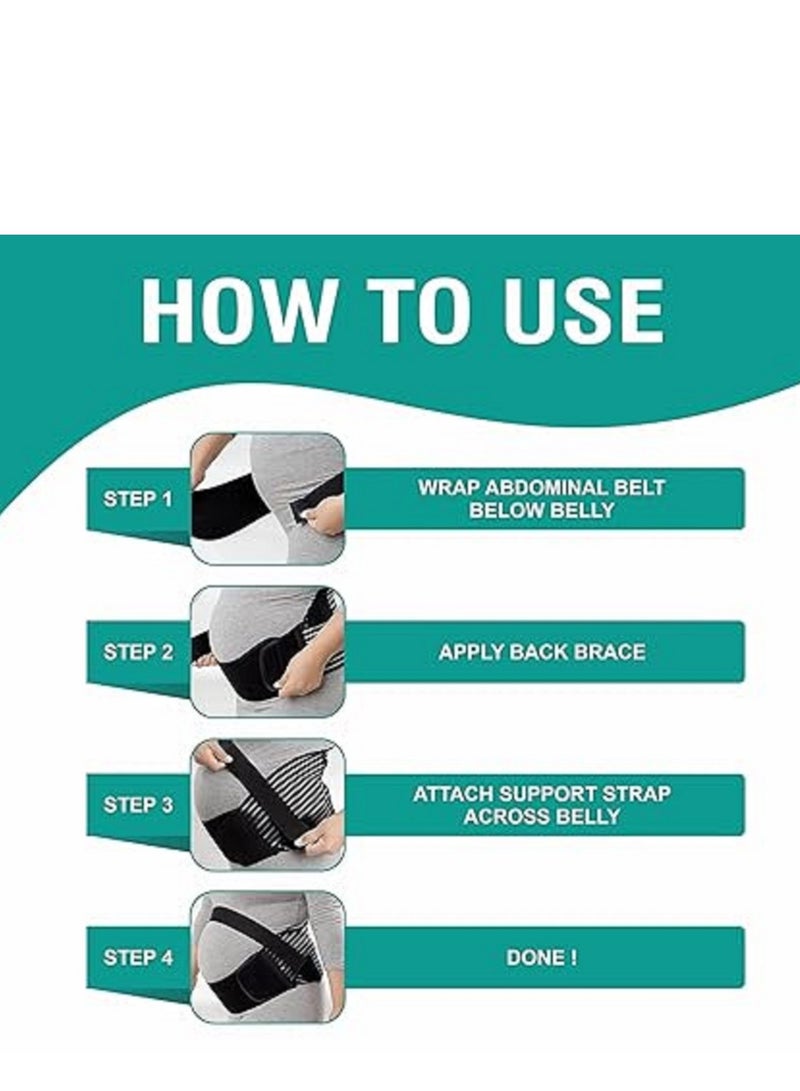 HOW TO USE

STEP 1

WRAP ABDOMINAL BELT BELOW BELLY

STEP 2

APPLY BACK BRACE

STEP 3

ATTACH SUPPORT STRAP ACROSS BELLY

STEP 4

DONE !