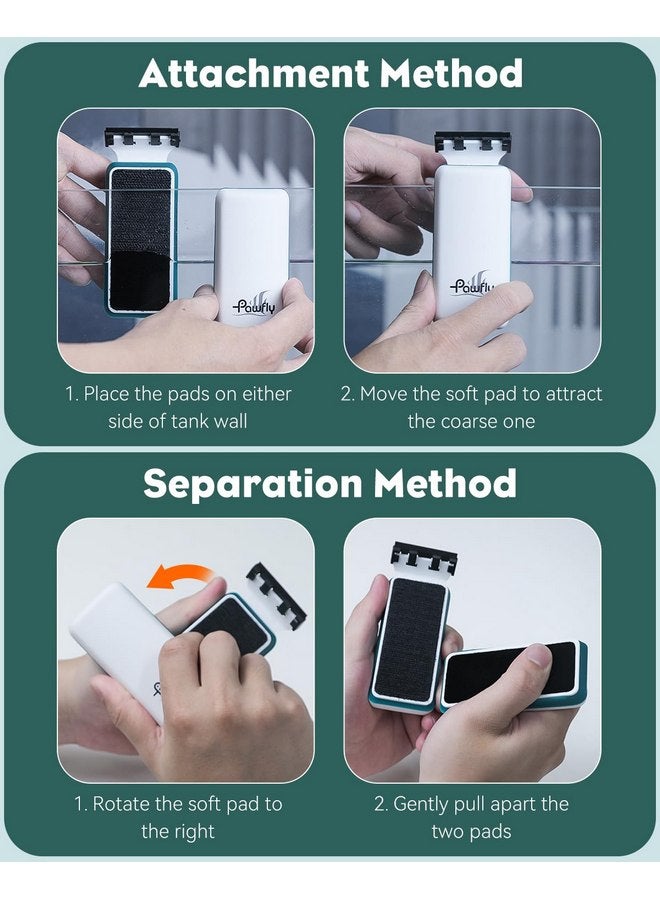 Attachment Method

Pawfly

Pawfly

1. Place the pads on either side of tank wall

2. Move the soft pad to attract the coarse one

Separation Method

1. Rotate the soft pad to the right

2. Gently pull apart the two pads