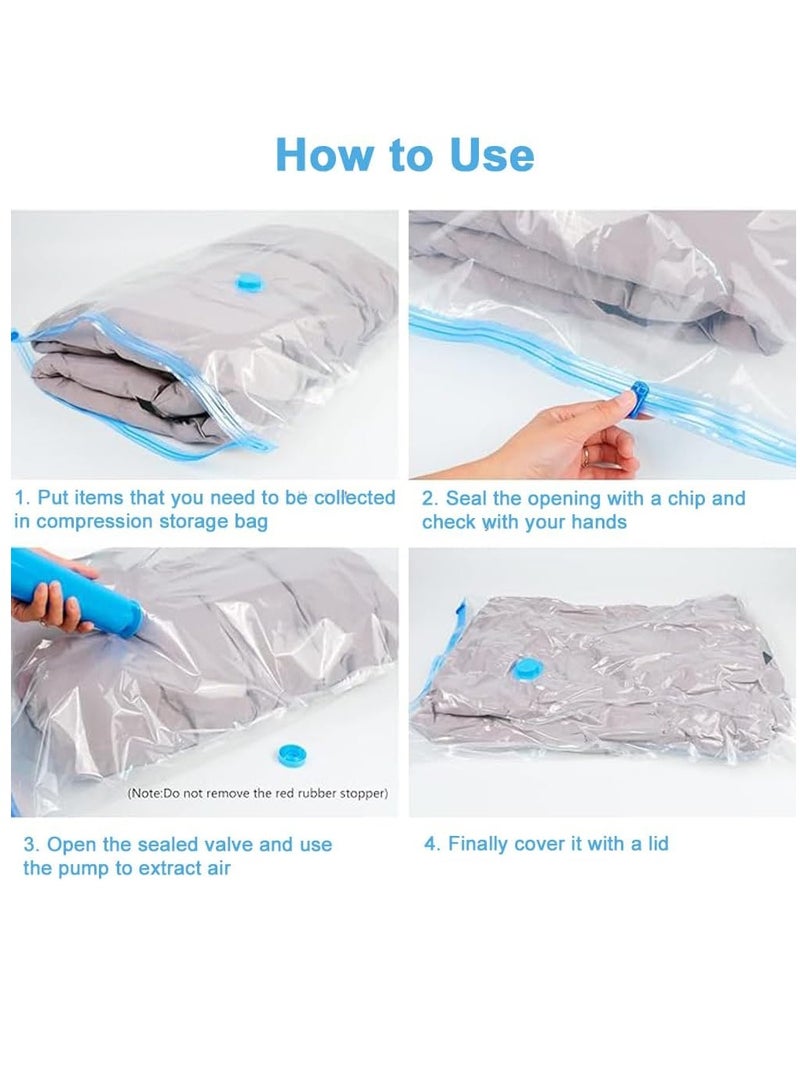 How to Use

1. Put items that you need to be collected in compression storage bag

2. Seal the opening with a chip and check with your hands

(Note:Do not remove the red rubber stopper)

3. Open the sealed valve and use the pump to extract air

4. Finally cover it with a lid