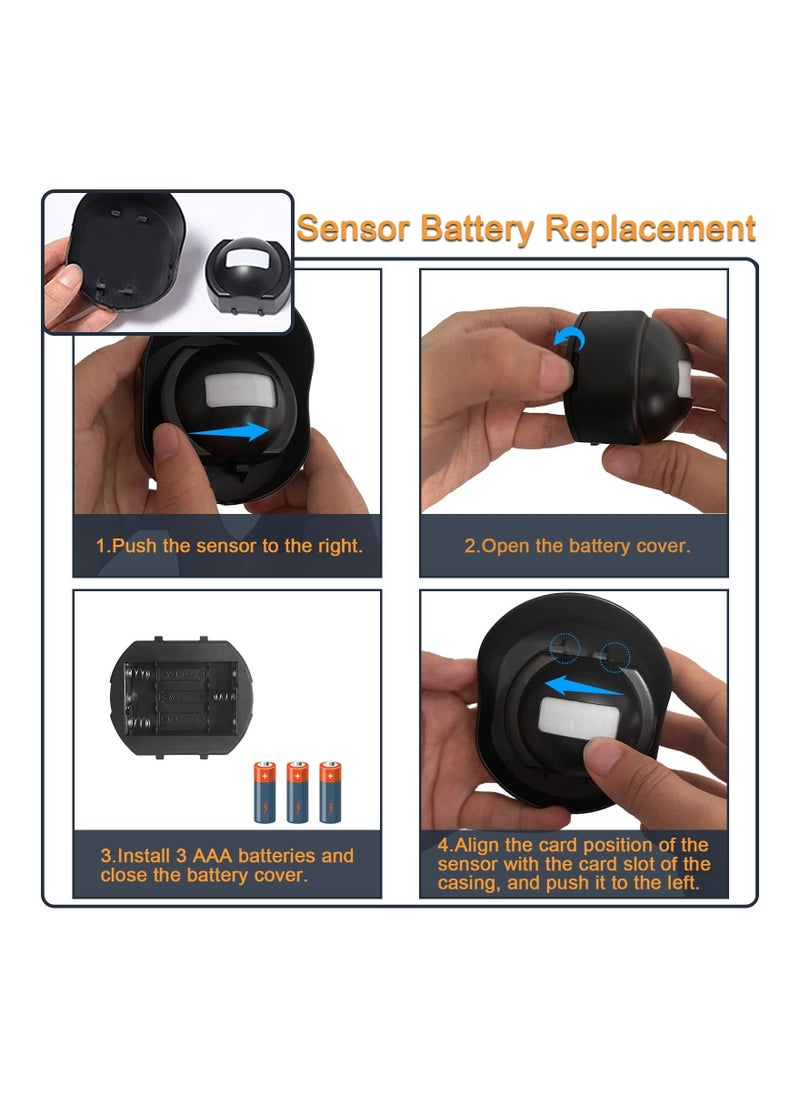 Sensor Battery Replacement

1.Push the sensor to the right.

2.Open the battery cover.

3.Install 3 AAA batteries and close the battery cover.

4.Align the card position of the sensor with the card slot of the casing, and push it to the left.