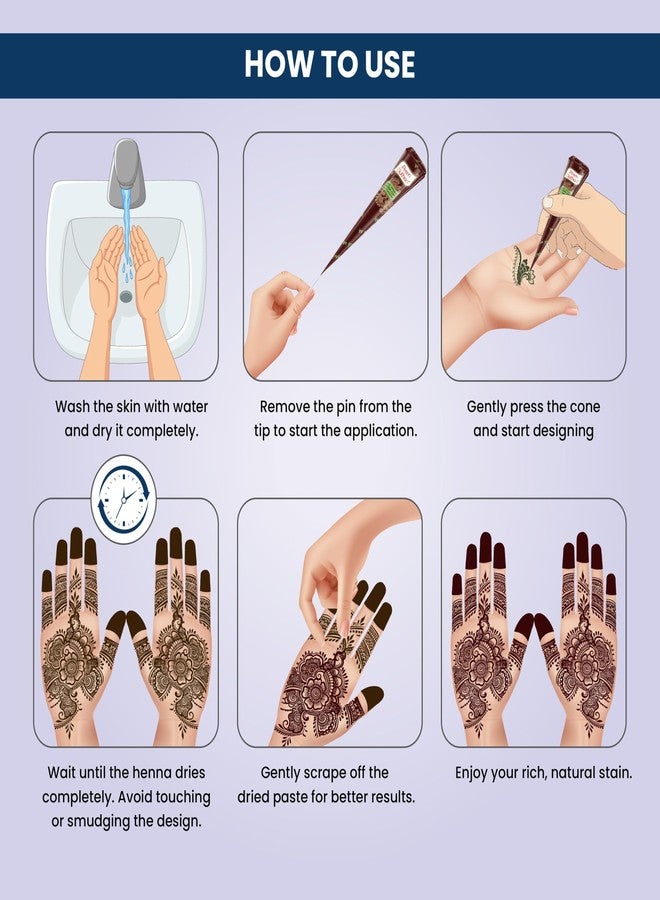 HOW TO USE

Wash the skin with water and dry it completely.

Remove the pin from the tip to start the application.

Gently press the cone and start designing

Wait until the henna dries completely. Avoid touching or smudging the design.

Gently scrape off the dried paste for better results.

Enjoy your rich, natural stain.