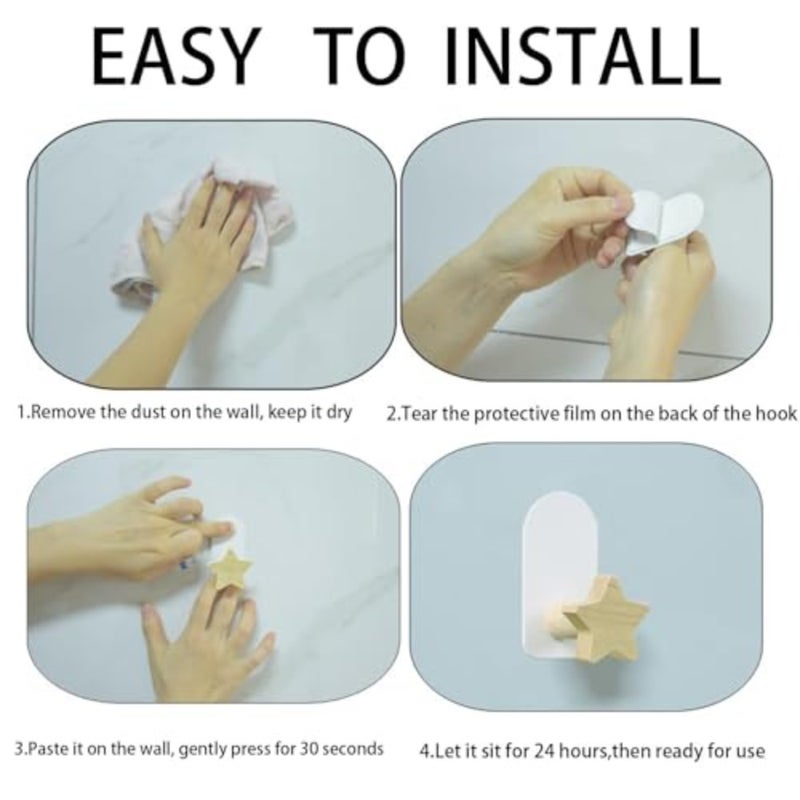 EASY TO INSTALL

1.Remove the dust on the wall, keep it dry

2.Tear the protective film on the back of the hook

3.Paste it on the wall, gently press for 30 seconds

4.Let it sit for 24 hours,then ready for use