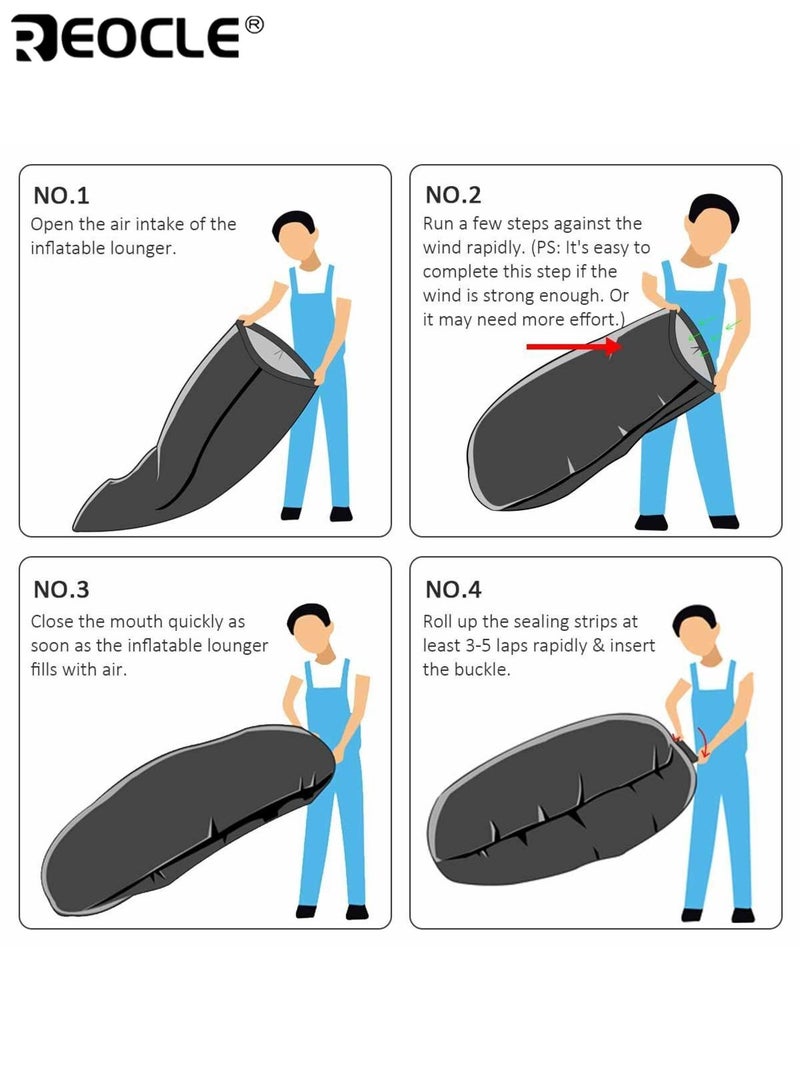 REOCLE®

NO.1
Open the air intake of the inflatable lounger.

NO.2
Run a few steps against the wind rapidly. (PS: It's easy to complete this step if the wind is strong enough. Or it may need more effort.)

NO.3
Close the mouth quickly as soon as the inflatable lounger fills with air.

NO.4
Roll up the sealing strips at least 3-5 laps rapidly & insert the buckle.