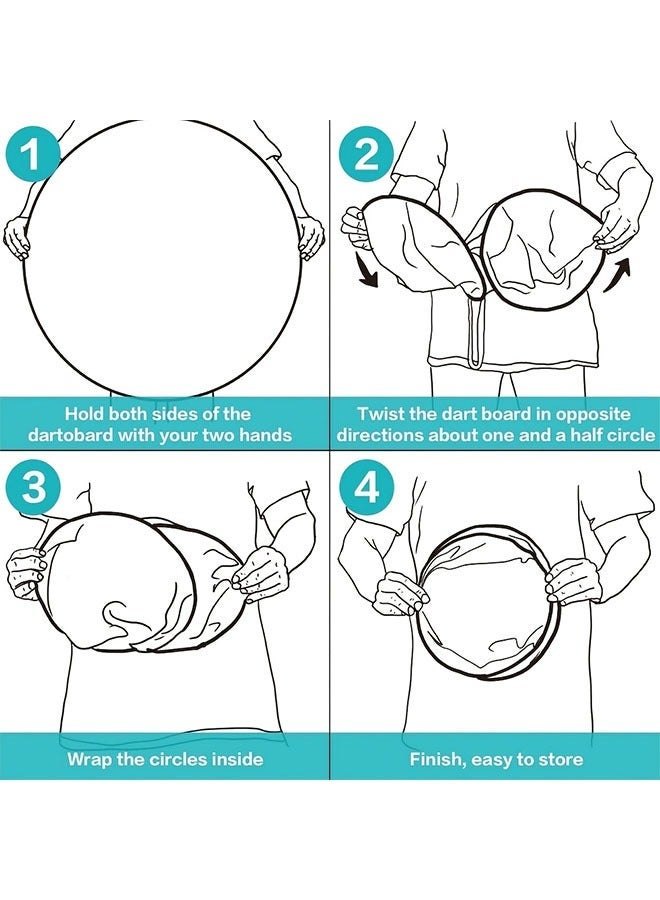 1

Hold both sides of the dartobard with your two hands

2

Twist the dart board in opposite directions about one and a half circle

3

Wrap the circles inside

4

Finish, easy to store